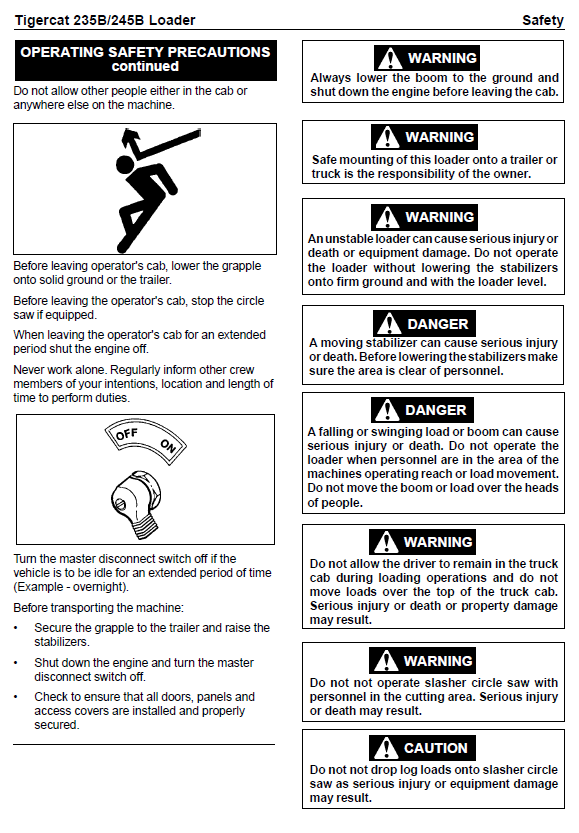 Tigercat 235B/245B Loader

Safety

OPERATING SAFETY PRECAUTIONS continued

Do not allow other people either in the cab or anywhere else on the machine.

Before leaving operator's cab, lower the grapple onto solid ground or the trailer.

Before leaving the operator's cab, stop the circle saw if equipped.

When leaving the operator's cab for an extended period shut the engine off.

Never work alone. Regularly inform other crew members of your intentions, location and length of time to perform duties.

OFF ON

Turn the master disconnect switch off if the vehicle is to be idle for an extended period of time (Example - overnight).

Before transporting the machine:

• Secure the grapple to the trailer and raise the stabilizers.

• Shut down the engine and turn the master disconnect switch off.

• Check to ensure that all doors, panels and access covers are installed and properly secured.

WARNING
Always lower the boom to the ground and shut down the engine before leaving the cab.

WARNING
Safe mounting of this loader onto a trailer or truck is the responsibility of the owner.

WARNING
An unstable loader can cause serious injury or death or equipment damage. Do not operate the loader without lowering the stabilizers onto firm ground and with the loader level.

DANGER
A moving stabilizer can cause serious injury or death. Before lowering the stabilizers make sure the area is clear of personnel.

DANGER
A falling or swinging load or boom can cause serious injury or death. Do not operate the loader when personnel are in the area of the machines operating reach or load movement. Do not move the boom or load over the heads of people.

WARNING
Do not allow the driver to remain in the truck cab during loading operations and do not move loads over the top of the truck cab. Serious injury or death or property damage may result.

WARNING
Do not not operate slasher circle saw with personnel in the cutting area. Serious injury or death may result.

CAUTION
Do not not drop log loads onto slasher circle saw as serious injury or equipment damage may result.