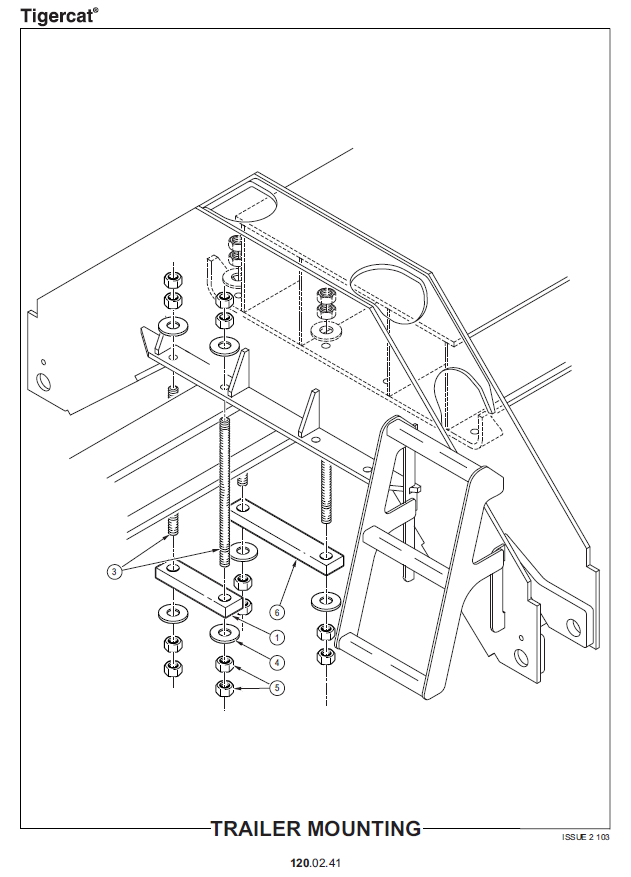 Tigercat®

3
6
1
4
5

TRAILER MOUNTING

ISSUE 2 103

120.02.41