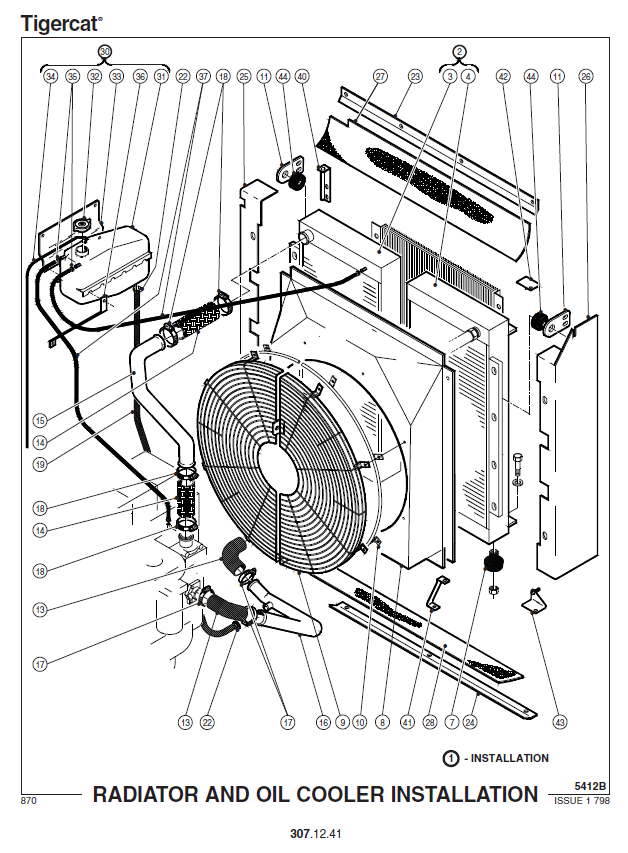 Tigercat®

30
34 35 32 33 36 31 22 37 18 25 11 44 40 27 23 2 3 4 42 44 11 26

15
14
19
18
14
18
13
17

13 22 17 16 9 10 8 41 28 7 24 43

1 - INSTALLATION

870 RADIATOR AND OIL COOLER INSTALLATION 5412B ISSUE 1 798

307.12.41