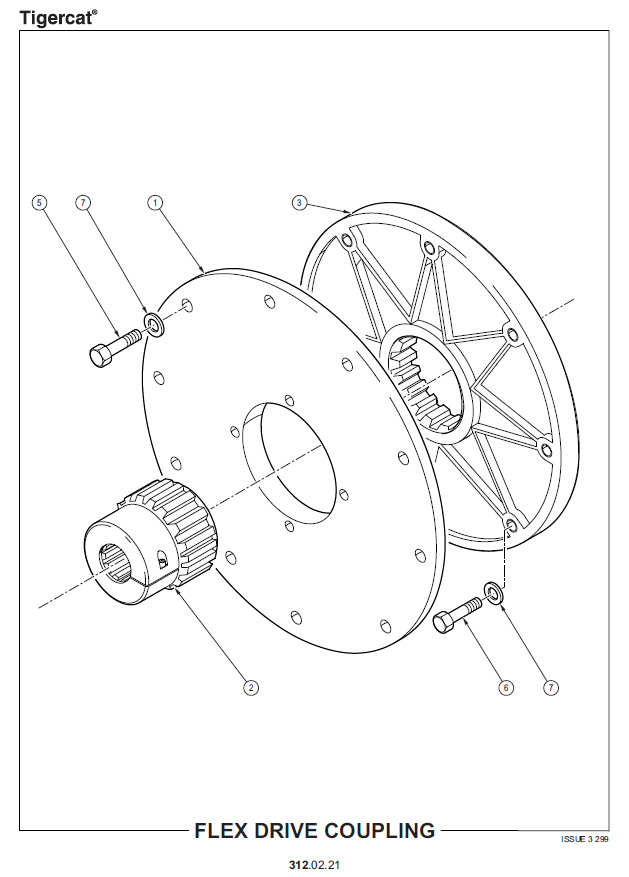 Tigercat®

5
7
1
3
2
6
7

FLEX DRIVE COUPLING

ISSUE 3 299

312.02.21