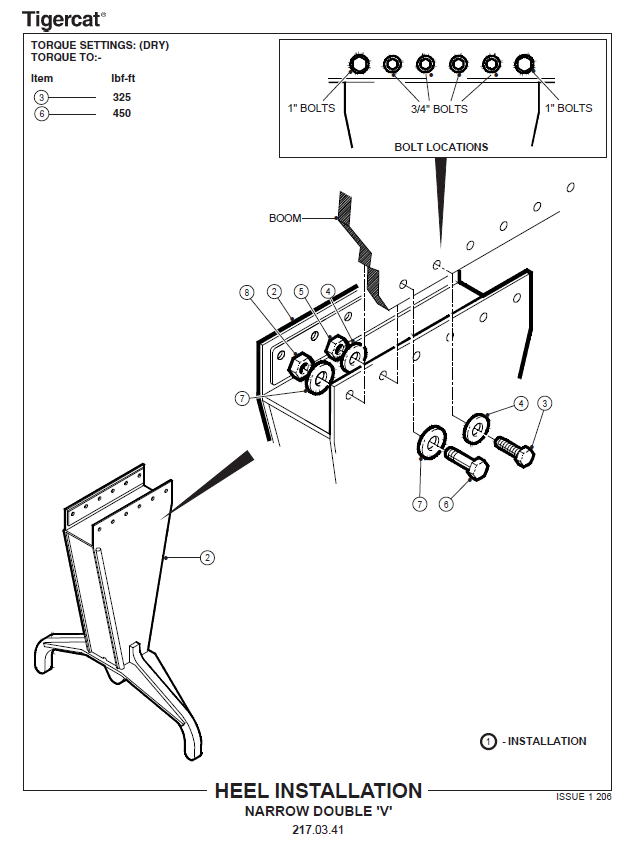 Tigercat®

TORQUE SETTINGS: (DRY)
TORQUE TO:-

| Item | lbf-ft |
|---|---|
| 3 | 325 |
| 6 | 450 |

1" BOLTS
3/4" BOLTS
1" BOLTS
BOLT LOCATIONS

BOOM

8
2
5
4
7
4
3
7
6
2

1 - INSTALLATION

HEEL INSTALLATION
NARROW DOUBLE 'V'
217.03.41

ISSUE 1 206