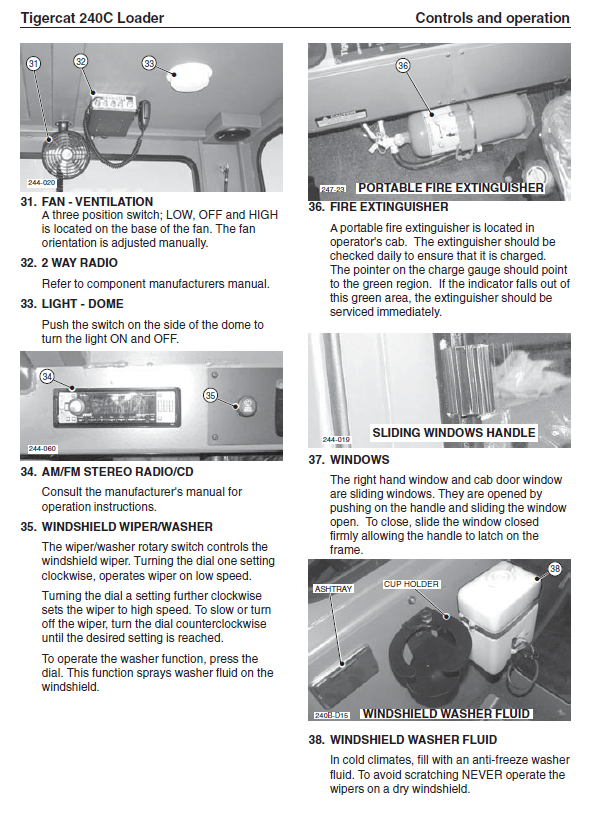 Tigercat 240C Loader

Controls and operation

31 32 33

244-020

31. FAN - VENTILATION
A three position switch; LOW, OFF and HIGH is located on the base of the fan. The fan orientation is adjusted manually.

32. 2 WAY RADIO
Refer to component manufacturers manual.

33. LIGHT - DOME
Push the switch on the side of the dome to turn the light ON and OFF.

34 35

244-060

34. AM/FM STEREO RADIO/CD
Consult the manufacturer's manual for operation instructions.

35. WINDSHIELD WIPER/WASHER
The wiper/washer rotary switch controls the windshield wiper. Turning the dial one setting clockwise, operates wiper on low speed.

Turning the dial a setting further clockwise sets the wiper to high speed. To slow or turn off the wiper, turn the dial counterclockwise until the desired setting is reached.

To operate the washer function, press the dial. This function sprays washer fluid on the windshield.

36

247-23 PORTABLE FIRE EXTINGUISHER

36. FIRE EXTINGUISHER
A portable fire extinguisher is located in operator's cab. The extinguisher should be checked daily to ensure that it is charged. The pointer on the charge gauge should point to the green region. If the indicator falls out of this green area, the extinguisher should be serviced immediately.

244-019 SLIDING WINDOWS HANDLE

37. WINDOWS
The right hand window and cab door window are sliding windows. They are opened by pushing on the handle and sliding the window open. To close, slide the window closed firmly allowing the handle to latch on the frame.

ASHTRAY CUP HOLDER 38

240B-D15 WINDSHIELD WASHER FLUID

38. WINDSHIELD WASHER FLUID
In cold climates, fill with an anti-freeze washer fluid. To avoid scratching NEVER operate the wipers on a dry windshield.