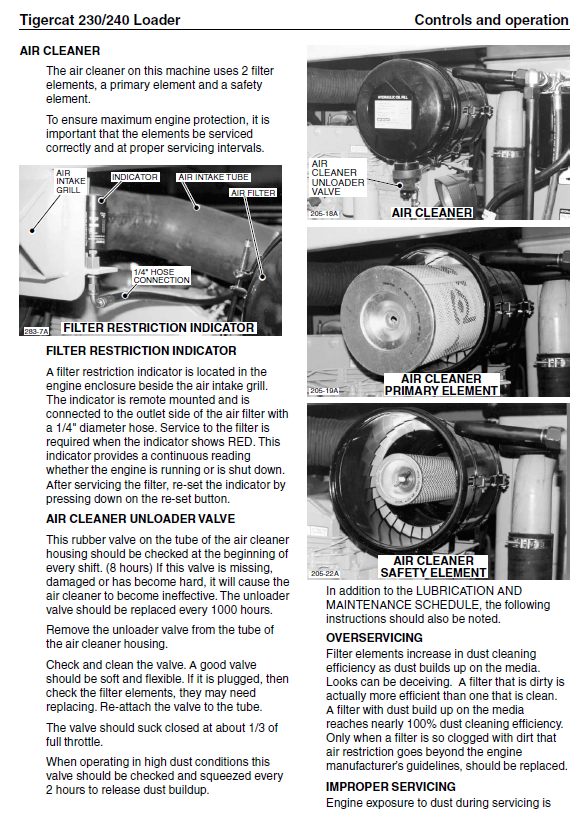 Tigercat 230/240 Loader

Controls and operation

AIR CLEANER

The air cleaner on this machine uses 2 filter elements, a primary element and a safety element.

To ensure maximum engine protection, it is important that the elements be serviced correctly and at proper servicing intervals.

AIR INTAKE GRILL
INDICATOR
AIR INTAKE TUBE
AIR FILTER
1/4" HOSE CONNECTION
283-7A
FILTER RESTRICTION INDICATOR

FILTER RESTRICTION INDICATOR

A filter restriction indicator is located in the engine enclosure beside the air intake grill. The indicator is remote mounted and is connected to the outlet side of the air filter with a 1/4" diameter hose. Service to the filter is required when the indicator shows RED. This indicator provides a continuous reading whether the engine is running or is shut down. After servicing the filter, re-set the indicator by pressing down on the re-set button.

AIR CLEANER UNLOADER VALVE

This rubber valve on the tube of the air cleaner housing should be checked at the beginning of every shift. (8 hours) If this valve is missing, damaged or has become hard, it will cause the air cleaner to become ineffective. The unloader valve should be replaced every 1000 hours.

Remove the unloader valve from the tube of the air cleaner housing.

Check and clean the valve. A good valve should be soft and flexible. If it is plugged, then check the filter elements, they may need replacing. Re-attach the valve to the tube.

The valve should suck closed at about 1/3 of full throttle.

When operating in high dust conditions this valve should be checked and squeezed every 2 hours to release dust buildup.

AIR CLEANER UNLOADER VALVE
205-18A
AIR CLEANER

205-19A
AIR CLEANER PRIMARY ELEMENT

205-22A
AIR CLEANER SAFETY ELEMENT

In addition to the LUBRICATION AND MAINTENANCE SCHEDULE, the following instructions should also be noted.

OVERSERVICING

Filter elements increase in dust cleaning efficiency as dust builds up on the media. Looks can be deceiving. A filter that is dirty is actually more efficient than one that is clean. A filter with dust build up on the media reaches nearly 100% dust cleaning efficiency. Only when a filter is so clogged with dirt that air restriction goes beyond the engine manufacturer's guidelines, should be replaced.

IMPROPER SERVICING

Engine exposure to dust during servicing is