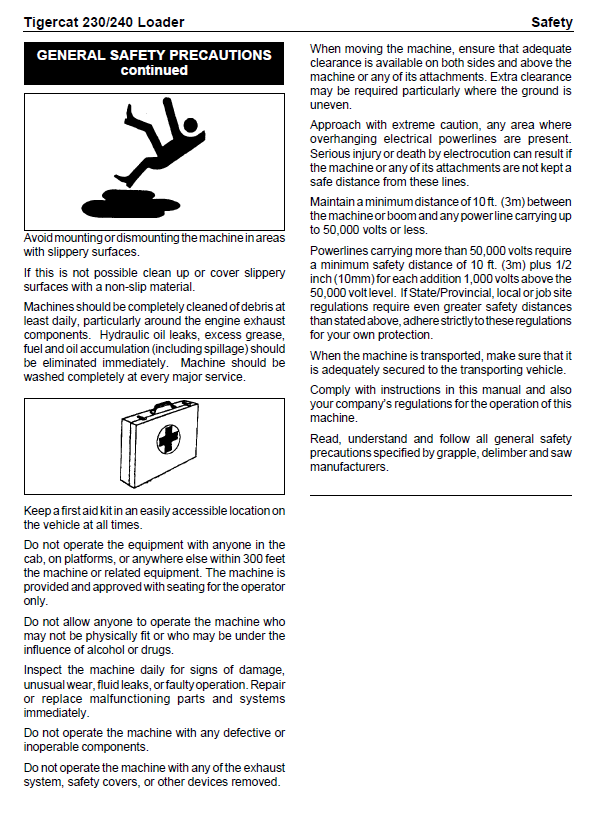 Tigercat 230/240 Loader

Safety

GENERAL SAFETY PRECAUTIONS continued

Avoid mounting or dismounting the machine in areas with slippery surfaces.

If this is not possible clean up or cover slippery surfaces with a non-slip material.

Machines should be completely cleaned of debris at least daily, particularly around the engine exhaust components. Hydraulic oil leaks, excess grease, fuel and oil accumulation (including spillage) should be eliminated immediately. Machine should be washed completely at every major service.

Keep a first aid kit in an easily accessible location on the vehicle at all times.

Do not operate the equipment with anyone in the cab, on platforms, or anywhere else within 300 feet the machine or related equipment. The machine is provided and approved with seating for the operator only.

Do not allow anyone to operate the machine who may not be physically fit or who may be under the influence of alcohol or drugs.

Inspect the machine daily for signs of damage, unusual wear, fluid leaks, or faulty operation. Repair or replace malfunctioning parts and systems immediately.

Do not operate the machine with any defective or inoperable components.

Do not operate the machine with any of the exhaust system, safety covers, or other devices removed.

When moving the machine, ensure that adequate clearance is available on both sides and above the machine or any of its attachments. Extra clearance may be required particularly where the ground is uneven.

Approach with extreme caution, any area where overhanging electrical powerlines are present. Serious injury or death by electrocution can result if the machine or any of its attachments are not kept a safe distance from these lines.

Maintain a minimum distance of 10 ft. (3m) between the machine or boom and any power line carrying up to 50,000 volts or less.

Powerlines carrying more than 50,000 volts require a minimum safety distance of 10 ft. (3m) plus 1/2 inch (10mm) for each addition 1,000 volts above the 50,000 volt level. If State/Provincial, local or job site regulations require even greater safety distances than stated above, adhere strictly to these regulations for your own protection.

When the machine is transported, make sure that it is adequately secured to the transporting vehicle.

Comply with instructions in this manual and also your company's regulations for the operation of this machine.

Read, understand and follow all general safety precautions specified by grapple, delimber and saw manufacturers.