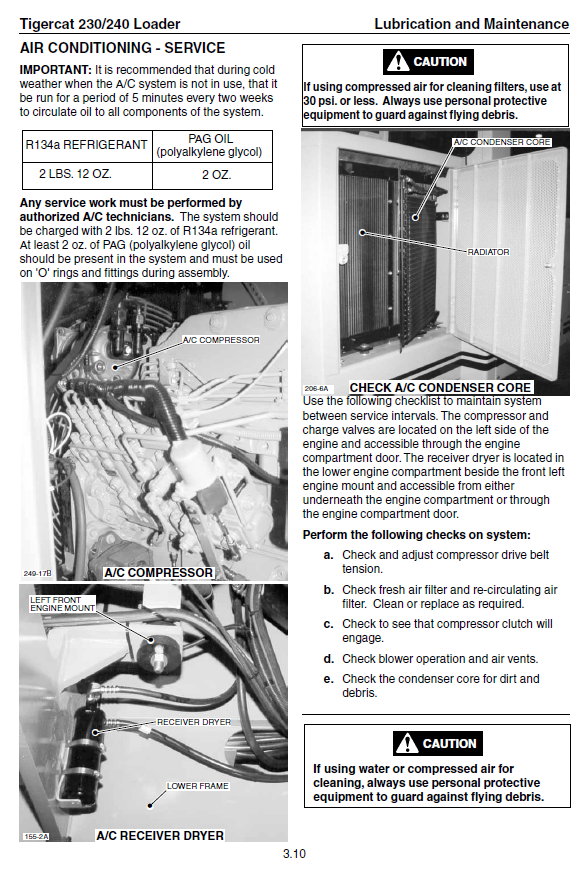 Tigercat 230/240 Loader

Lubrication and Maintenance

AIR CONDITIONING - SERVICE

IMPORTANT: It is recommended that during cold weather when the A/C system is not in use, that it be run for a period of 5 minutes every two weeks to circulate oil to all components of the system.

| R134a REFRIGERANT | PAG OIL (polyalkylene glycol) |
|---|---|
| 2 LBS. 12 OZ. | 2 OZ. |

Any service work must be performed by authorized A/C technicians. The system should be charged with 2 lbs. 12 oz. of R134a refrigerant. At least 2 oz. of PAG (polyalkylene glycol) oil should be present in the system and must be used on 'O' rings and fittings during assembly.

A/C COMPRESSOR

249-17B

A/C COMPRESSOR

LEFT FRONT ENGINE MOUNT

RECEIVER DRYER

LOWER FRAME

155-2A

A/C RECEIVER DRYER

CAUTION

If using compressed air for cleaning filters, use at 30 psi. or less. Always use personal protective equipment to guard against flying debris.

A/C CONDENSER CORE

RADIATOR

206-6A

CHECK A/C CONDENSER CORE

Use the following checklist to maintain system between service intervals. The compressor and charge valves are located on the left side of the engine and accessible through the engine compartment door. The receiver dryer is located in the lower engine compartment beside the front left engine mount and accessible from either underneath the engine compartment or through the engine compartment door.

Perform the following checks on system:

a. Check and adjust compressor drive belt tension.

b. Check fresh air filter and re-circulating air filter. Clean or replace as required.

c. Check to see that compressor clutch will engage.

d. Check blower operation and air vents.

e. Check the condenser core for dirt and debris.

CAUTION

If using water or compressed air for cleaning, always use personal protective equipment to guard against flying debris.

3.10