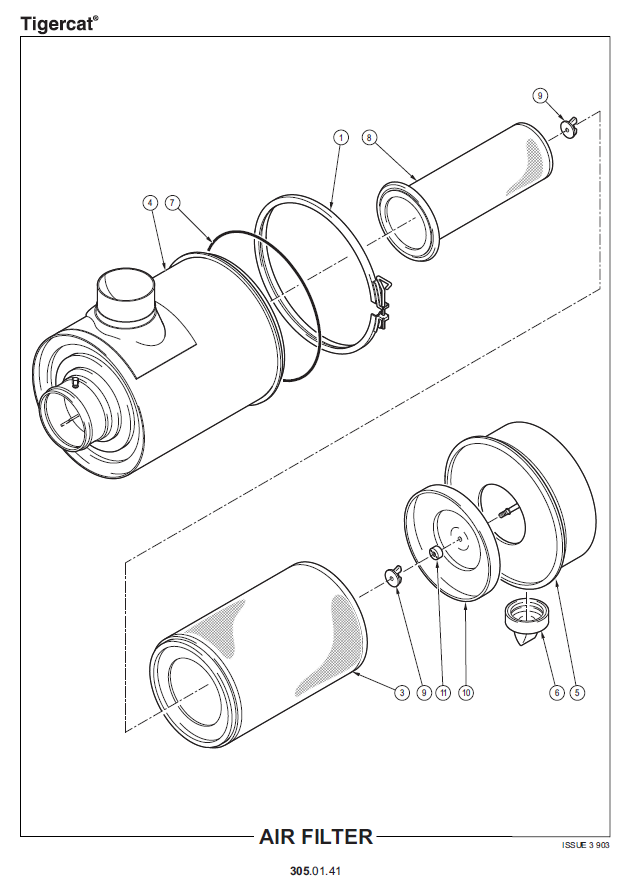 Tigercat®

9

1

8

4

7

3

9

11

10

6

5

AIR FILTER

ISSUE 3 903

305.01.41