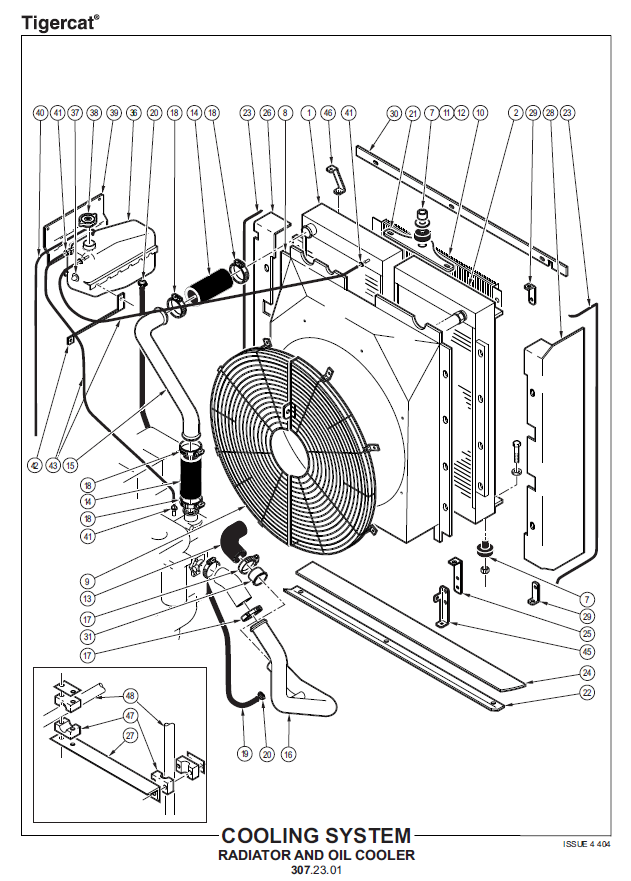 Tigercat®

40 41 37 38 39 36 20 18 14 18 23 26 8 1 46 41 30 21 7 11 12 10 2 29 28 23

42 43 15

18
14
18
41

9
13
17
31
17

7
29
25
45
24
22

48
47
27

19 20 16

COOLING SYSTEM
RADIATOR AND OIL COOLER
307.23.01

ISSUE 4 404