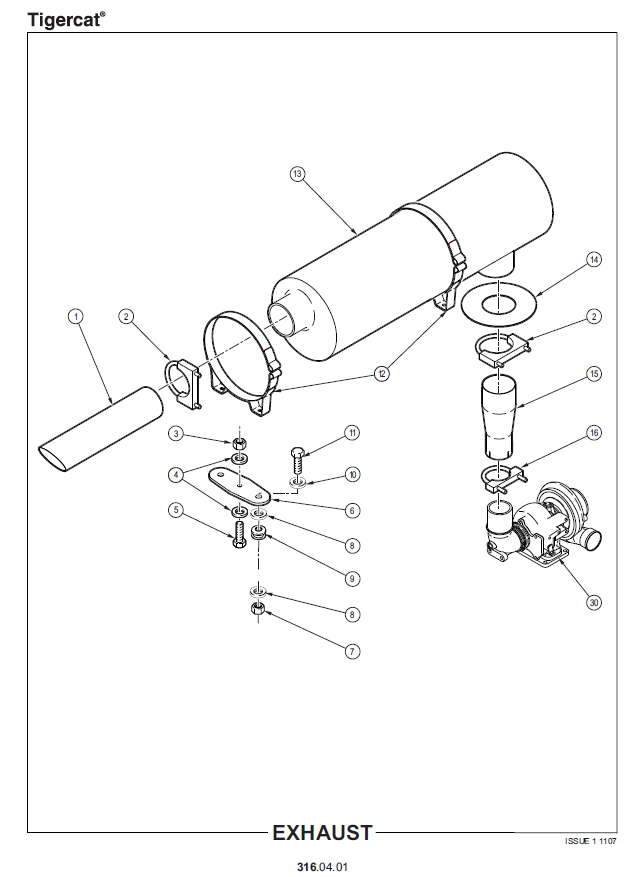 Tigercat®

13
14
1
2
2
12
15
3
11
16
4
10
6
5
8
9
30
8
7

EXHAUST

ISSUE 1 1107

316.04.01