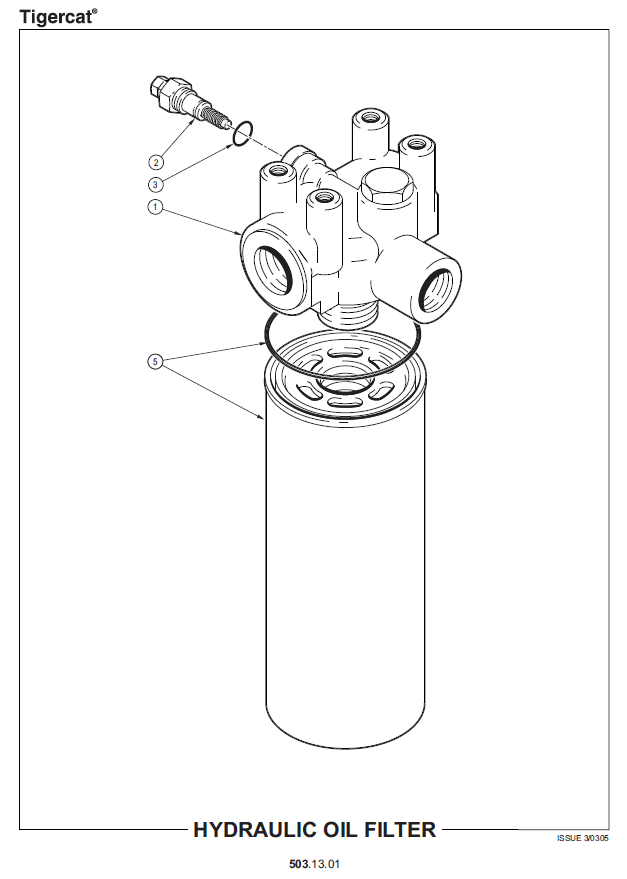 Tigercat®

2

3

1

5

HYDRAULIC OIL FILTER

ISSUE 3/0305

503.13.01