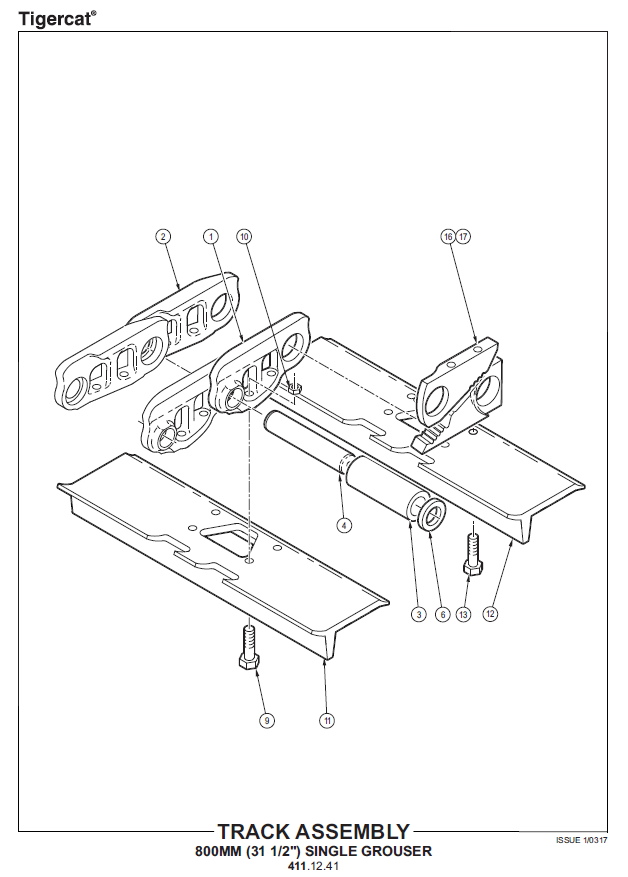 Tigercat®

2
1
10
16
17
4
3
6
13
12
9
11

TRACK ASSEMBLY
800MM (31 1/2") SINGLE GROUSER
411.12.41

ISSUE 1/0317