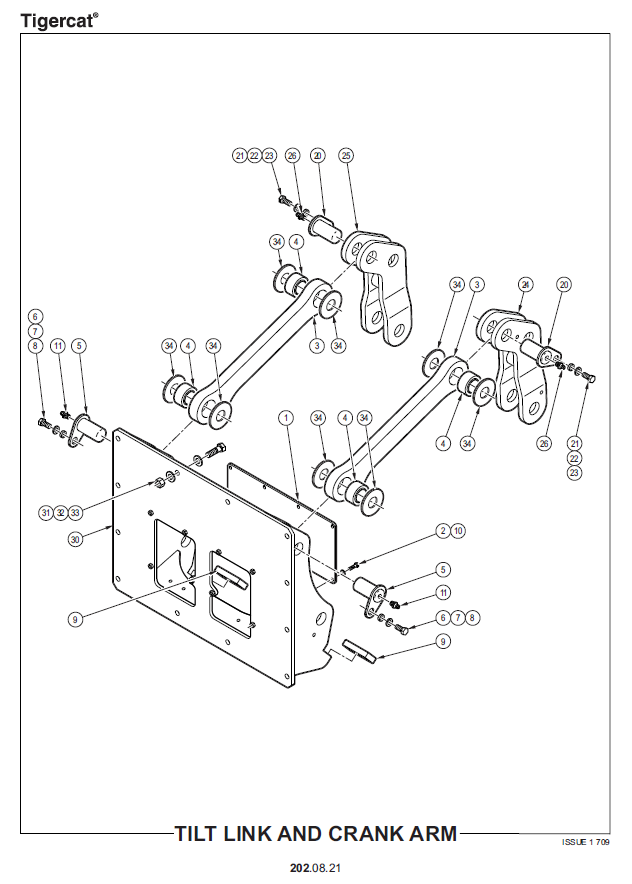 Tigercat®

21 22 23
26
20
25
34
4
34
3
24
20
6
7
8
11
5
34
4
34
3
34
1
34
4
34
4
34
26
21
22
23
31 32 33
30
2 10
5
11
6 7 8
9
9

TILT LINK AND CRANK ARM

ISSUE 1 709

202.08.21