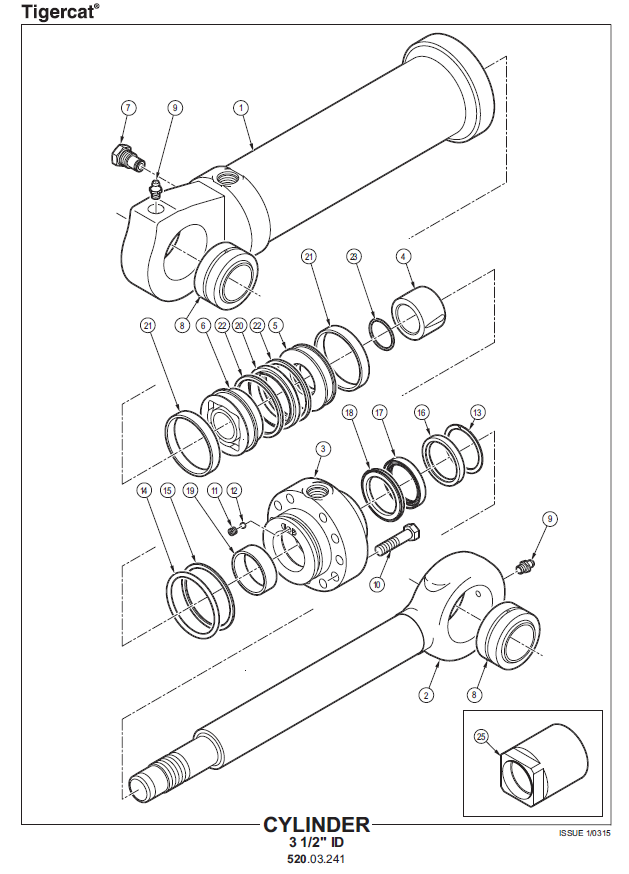 Tigercat®

7
9
1
21
23
4
8
21
6
22
20
22
5
18
17
16
13
3
14
15
19
11
12
9
10
2
8
25

CYLINDER
3 1/2" ID
520.03.241

ISSUE 1/0315