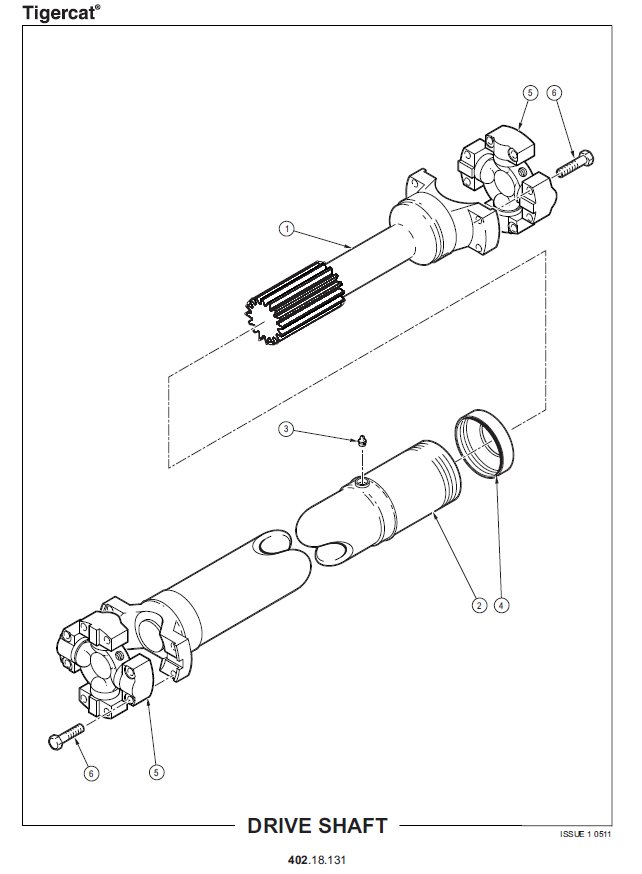 Tigercat®

5
6
1
3
2
4
6
5

DRIVE SHAFT

ISSUE 1 0511

402.18.131