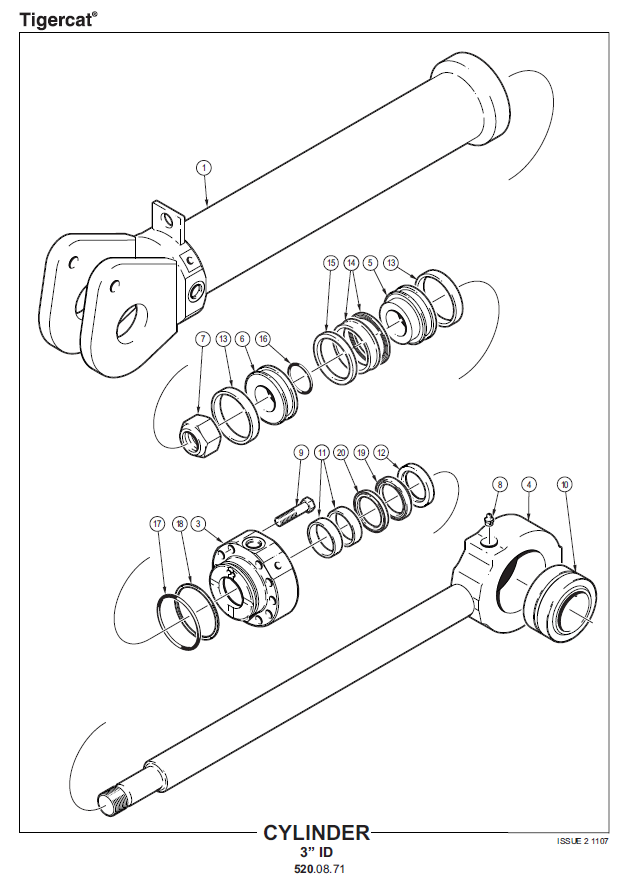 Tigercat®

1

15 14 5 13

7 13 6 16

9 11 20 19 12

8 4 10

17 18 3

CYLINDER
3" ID
520.08.71

ISSUE 2 1107