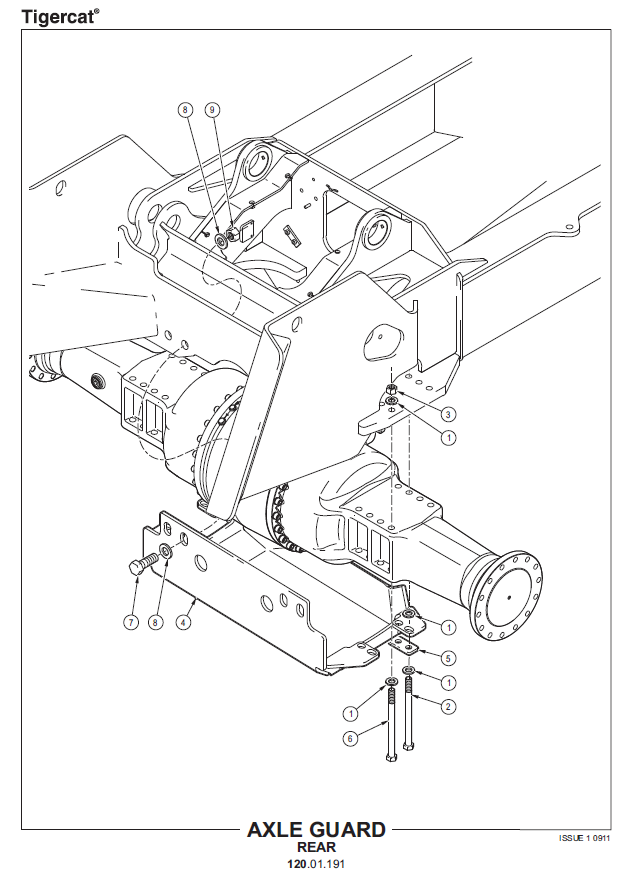 Tigercat®

8
9
3
1
7
8
4
1
5
1
1
2
6

AXLE GUARD
REAR
120.01.191

ISSUE 1 0911