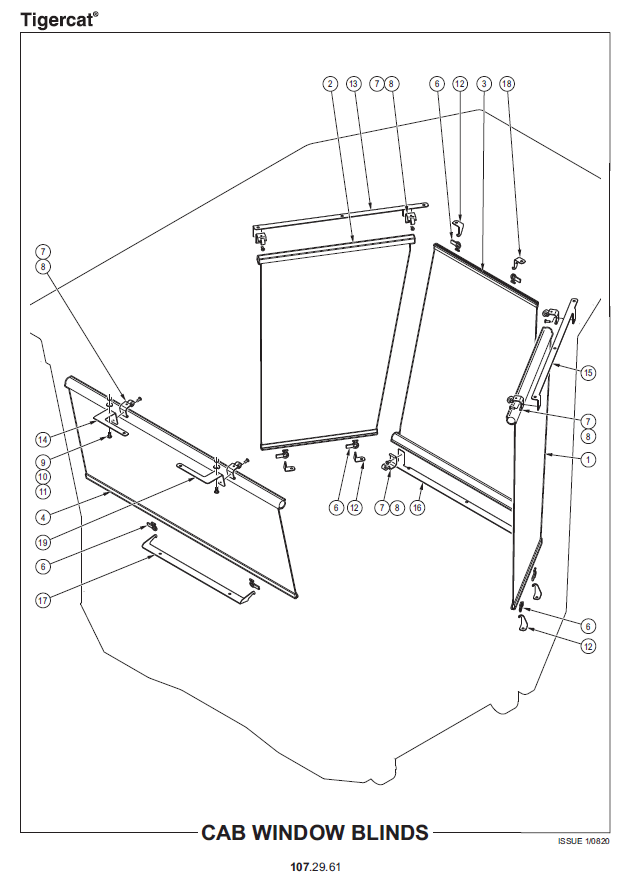 Tigercat®

2 13 7 8 6 12 3 18

7
8

15

7
8

1

14
9
10
11
4
19
6
17

6 12 7 8 16

6
12

CAB WINDOW BLINDS

ISSUE 1/0820

107.29.61