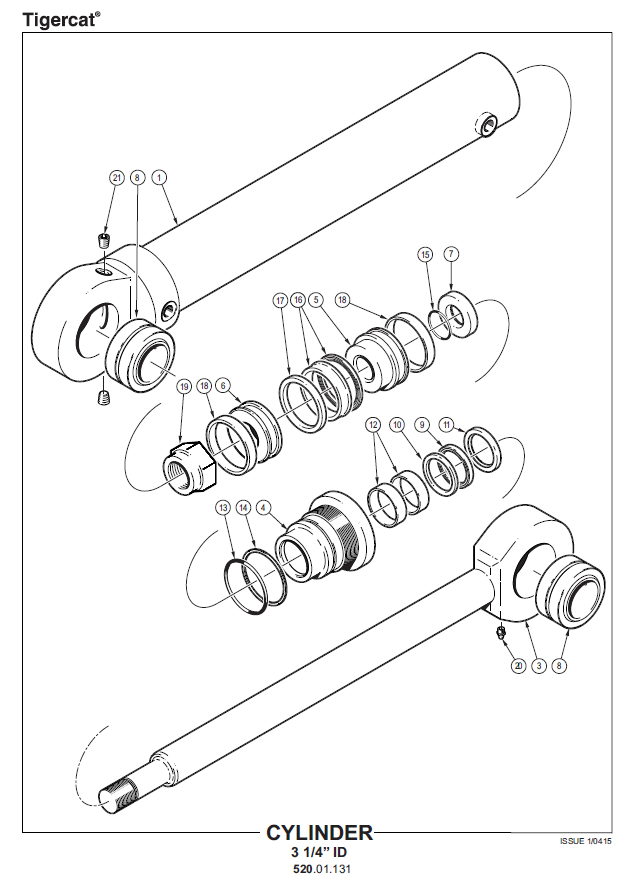 Tigercat®

21 8 1

15 7

17 16 5 18

19 18 6

12 10 9 11

13 14 4

20 3 8

CYLINDER
3 1/4" ID
520.01.131

ISSUE 1/0415