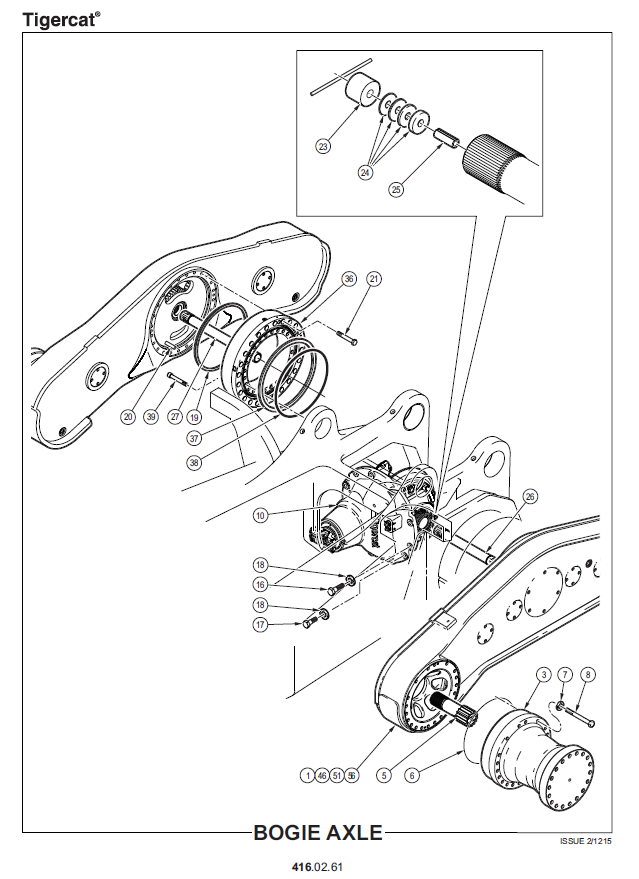 Tigercat®

23
24
25
36
21
20
39
27
19
37
38
10
26
18
16
18
17
3
7
8
1
46
51
56
5
6

BOGIE AXLE

ISSUE 2/1215

416.02.61