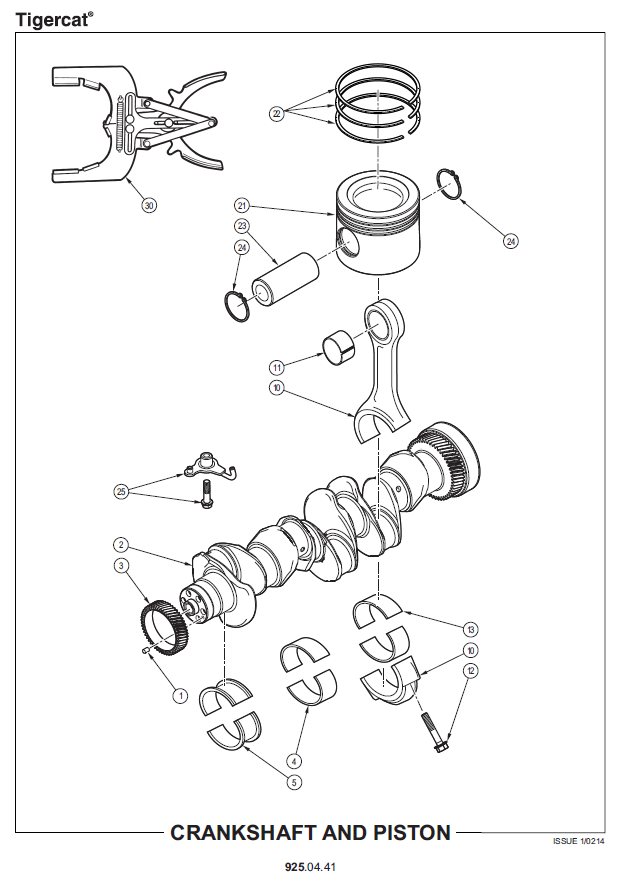 Tigercat®

30
22
21
23
24
24
11
10
25
2
3
1
13
10
12
4
5

CRANKSHAFT AND PISTON

ISSUE 1/0214

925.04.41