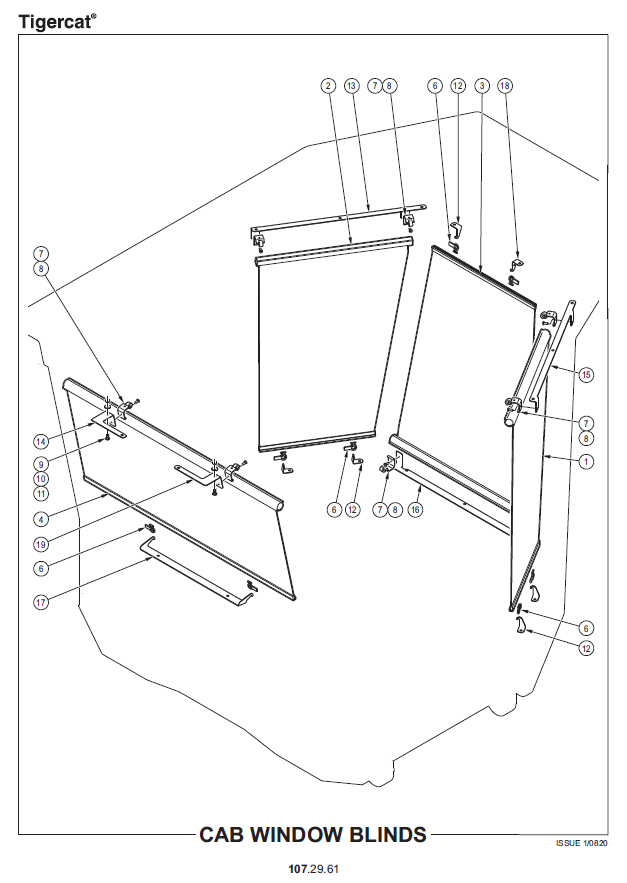 Tigercat®

2
13
7
8
6
12
3
18
7
8
15
7
8
1
14
9
10
11
4
19
6
17
6
12
7
8
16
6
12

CAB WINDOW BLINDS

ISSUE 1/0820

107.29.61