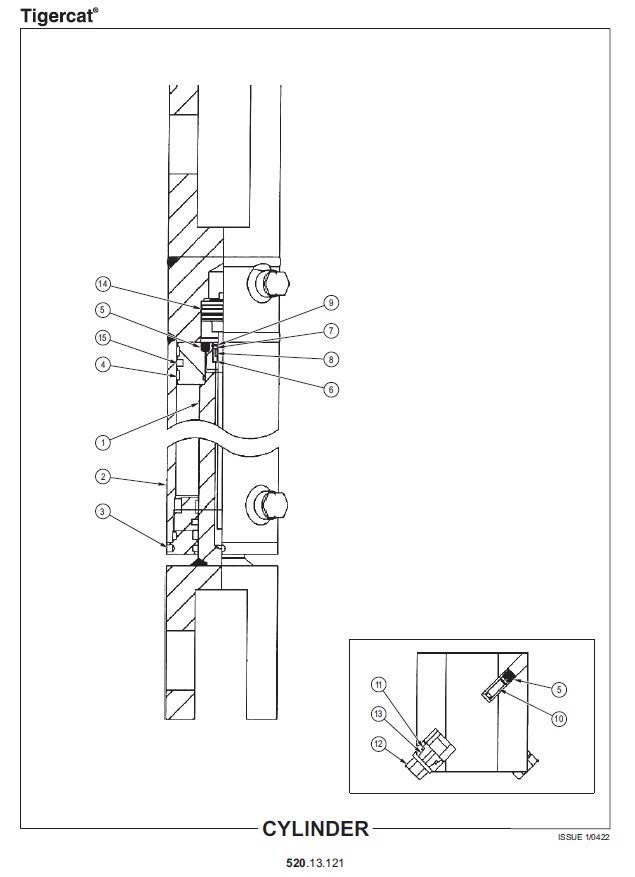 Tigercat®

14
5
15
4
1
2
3
9
7
8
6

11
13
12
5
10

CYLINDER

ISSUE 1/0422

520.13.121