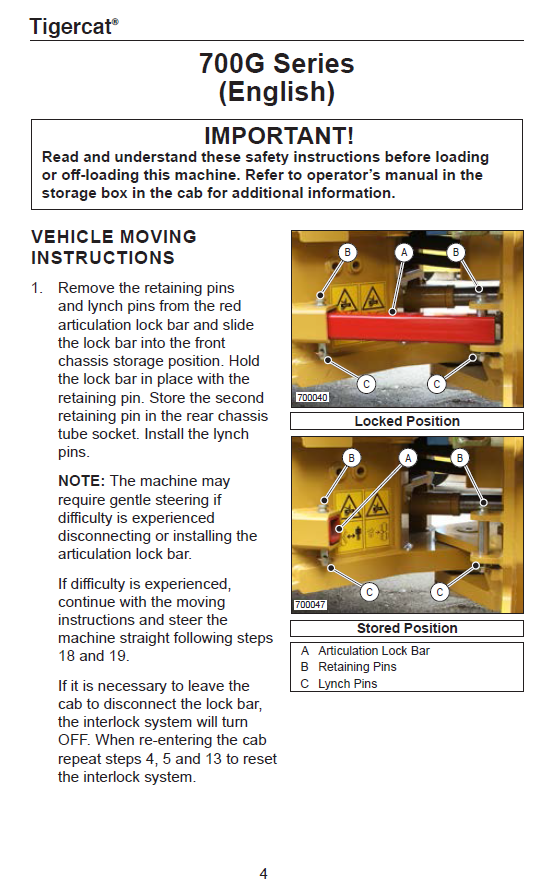 Tigercat®

700G Series
(English)

IMPORTANT!
Read and understand these safety instructions before loading or off-loading this machine. Refer to operator's manual in the storage box in the cab for additional information.

VEHICLE MOVING INSTRUCTIONS

1. Remove the retaining pins and lynch pins from the red articulation lock bar and slide the lock bar into the front chassis storage position. Hold the lock bar in place with the retaining pin. Store the second retaining pin in the rear chassis tube socket. Install the lynch pins.

NOTE: The machine may require gentle steering if difficulty is experienced disconnecting or installing the articulation lock bar.

If difficulty is experienced, continue with the moving instructions and steer the machine straight following steps 18 and 19.

If it is necessary to leave the cab to disconnect the lock bar, the interlock system will turn OFF. When re-entering the cab repeat steps 4, 5 and 13 to reset the interlock system.

B A B C C 700040
Locked Position

B A B C C 700047
Stored Position

A Articulation Lock Bar
B Retaining Pins
C Lynch Pins

4