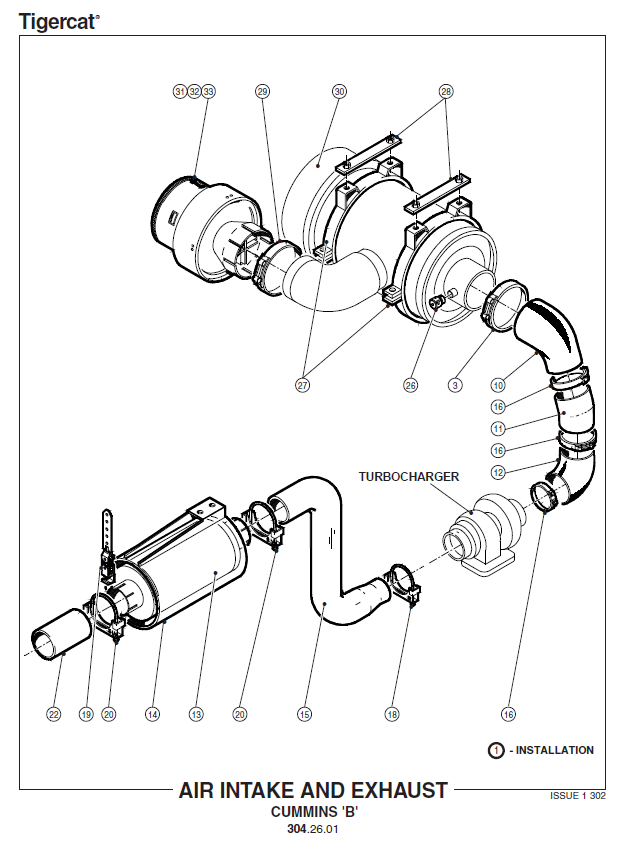 Tigercat®

31 32 33
29
30
28
27
26
3
10
16
11
16
12
TURBOCHARGER
22
19
20
14
13
20
15
18
16

1 - INSTALLATION

AIR INTAKE AND EXHAUST
CUMMINS 'B'
304.26.01

ISSUE 1 302