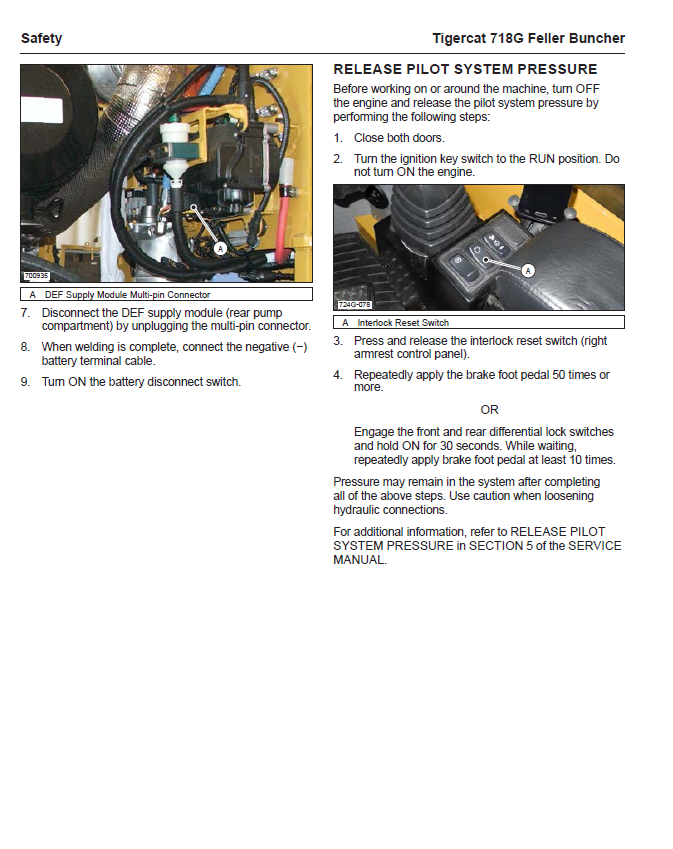 Safety

Tigercat 718G Feller Buncher

A

700935

A DEF Supply Module Multi-pin Connector

7. Disconnect the DEF supply module (rear pump compartment) by unplugging the multi-pin connector.

8. When welding is complete, connect the negative (−) battery terminal cable.

9. Turn ON the battery disconnect switch.

RELEASE PILOT SYSTEM PRESSURE

Before working on or around the machine, turn OFF the engine and release the pilot system pressure by performing the following steps:

1. Close both doors.

2. Turn the ignition key switch to the RUN position. Do not turn ON the engine.

A

724G-078

A Interlock Reset Switch

3. Press and release the interlock reset switch (right armrest control panel).

4. Repeatedly apply the brake foot pedal 50 times or more.

OR

Engage the front and rear differential lock switches and hold ON for 30 seconds. While waiting, repeatedly apply brake foot pedal at least 10 times.

Pressure may remain in the system after completing all of the above steps. Use caution when loosening hydraulic connections.

For additional information, refer to RELEASE PILOT SYSTEM PRESSURE in SECTION 5 of the SERVICE MANUAL.