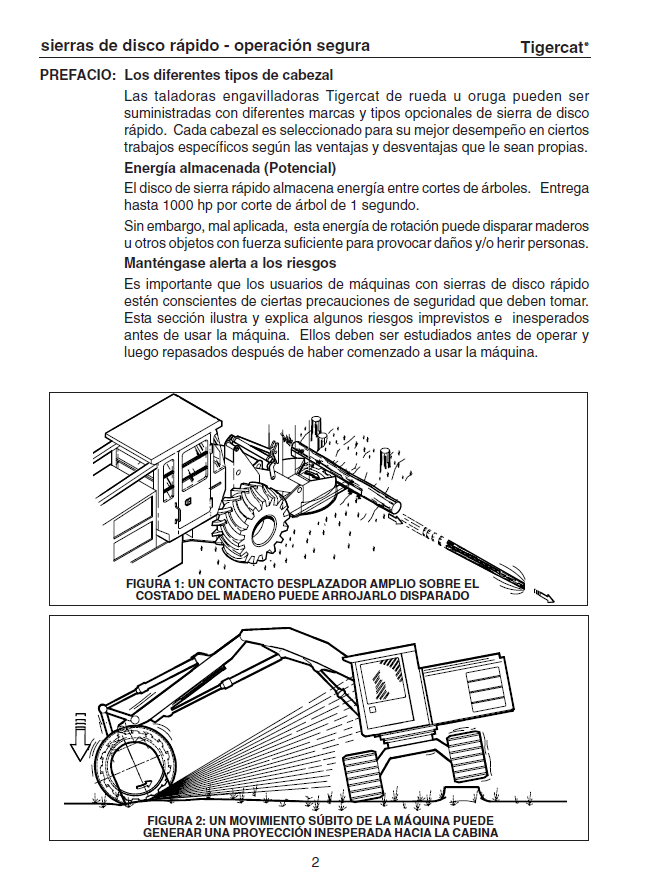 sierras de disco rápido - operación segura Tigercat®

PREFACIO: Los diferentes tipos de cabezal

Las taladoras engavilladoras Tigercat de rueda u oruga pueden ser suministradas con diferentes marcas y tipos opcionales de sierra de disco rápido. Cada cabezal es seleccionado para su mejor desempeño en ciertos trabajos específicos según las ventajas y desventajas que le sean propias.

Energía almacenada (Potencial)

El disco de sierra rápido almacena energía entre cortes de árboles. Entrega hasta 1000 hp por corte de árbol de 1 segundo.

Sin embargo, mal aplicada, esta energía de rotación puede disparar maderos u otros objetos con fuerza suficiente para provocar daños y/o herir personas.

Manténgase alerta a los riesgos

Es importante que los usuarios de máquinas con sierras de disco rápido estén conscientes de ciertas precauciones de seguridad que deben tomar. Esta sección ilustra y explica algunos riesgos imprevistos e inesperados antes de usar la máquina. Ellos deben ser estudiados antes de operar y luego repasados después de haber comenzado a usar la máquina.

FIGURA 1: UN CONTACTO DESPLAZADOR AMPLIO SOBRE EL COSTADO DEL MADERO PUEDE ARROJARLO DISPARADO

FIGURA 2: UN MOVIMIENTO SÚBITO DE LA MÁQUINA PUEDE GENERAR UNA PROYECCIÓN INESPERADA HACIA LA CABINA

2