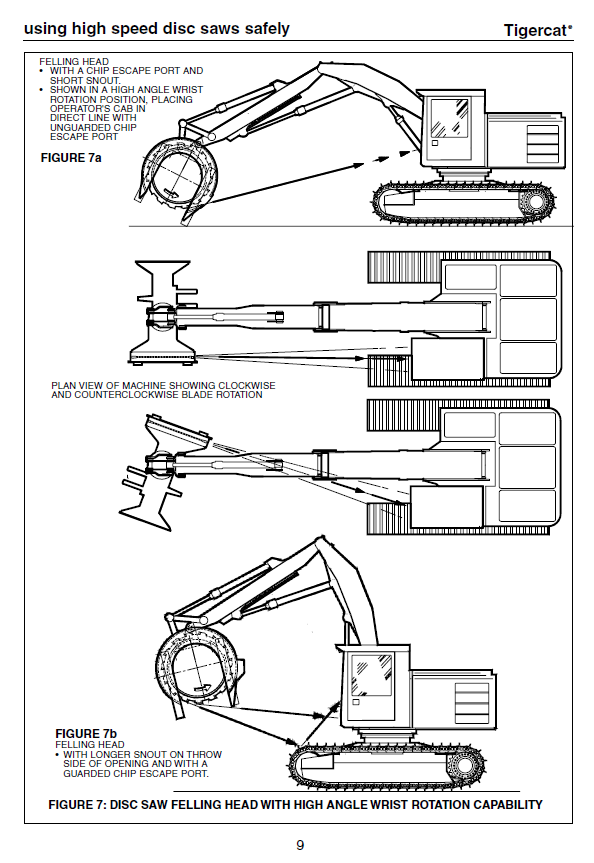 using high speed disc saws safely

Tigercat®

FELLING HEAD
• WITH A CHIP ESCAPE PORT AND SHORT SNOUT.
• SHOWN IN A HIGH ANGLE WRIST ROTATION POSITION, PLACING OPERATOR'S CAB IN DIRECT LINE WITH UNGUARDED CHIP ESCAPE PORT

FIGURE 7a

PLAN VIEW OF MACHINE SHOWING CLOCKWISE AND COUNTERCLOCKWISE BLADE ROTATION

FIGURE 7b
FELLING HEAD
• WITH LONGER SNOUT ON THROW SIDE OF OPENING AND WITH A GUARDED CHIP ESCAPE PORT.

FIGURE 7: DISC SAW FELLING HEAD WITH HIGH ANGLE WRIST ROTATION CAPABILITY

9