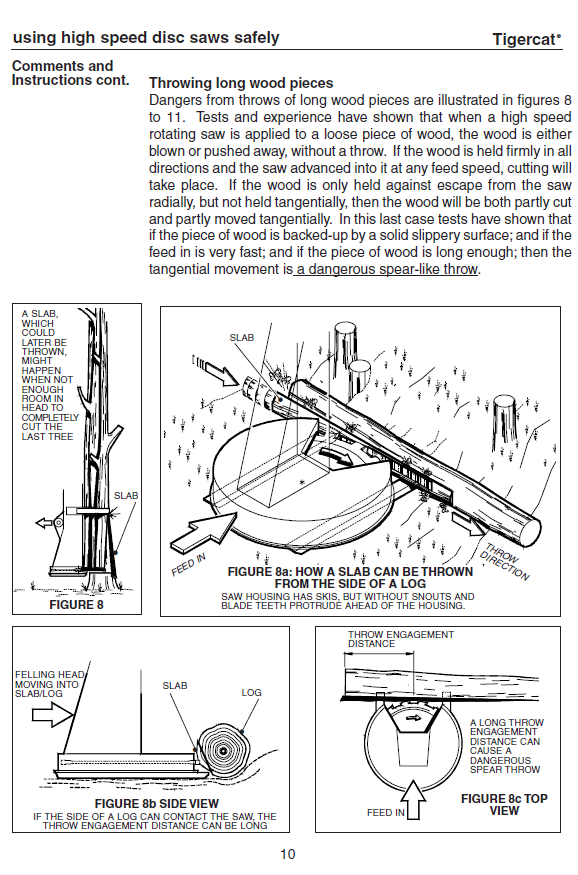 using high speed disc saws safely

Tigercat®

Comments and Instructions cont.

Throwing long wood pieces

Dangers from throws of long wood pieces are illustrated in figures 8 to 11. Tests and experience have shown that when a high speed rotating saw is applied to a loose piece of wood, the wood is either blown or pushed away, without a throw. If the wood is held firmly in all directions and the saw advanced into it at any feed speed, cutting will take place. If the wood is only held against escape from the saw radially, but not held tangentially, then the wood will be both partly cut and partly moved tangentially. In this last case tests have shown that if the piece of wood is backed-up by a solid slippery surface; and if the feed in is very fast; and if the piece of wood is long enough; then the tangential movement is a dangerous spear-like throw.

A SLAB, WHICH COULD LATER BE THROWN, MIGHT HAPPEN WHEN NOT ENOUGH ROOM IN HEAD TO COMPLETELY CUT THE LAST TREE

SLAB

FIGURE 8

SLAB

FEED IN

THROW DIRECTION

FIGURE 8a: HOW A SLAB CAN BE THROWN FROM THE SIDE OF A LOG

SAW HOUSING HAS SKIS, BUT WITHOUT SNOUTS AND BLADE TEETH PROTRUDE AHEAD OF THE HOUSING.

FELLING HEAD MOVING INTO SLAB/LOG

SLAB

LOG

FIGURE 8b SIDE VIEW

IF THE SIDE OF A LOG CAN CONTACT THE SAW, THE THROW ENGAGEMENT DISTANCE CAN BE LONG

THROW ENGAGEMENT DISTANCE

A LONG THROW ENGAGEMENT DISTANCE CAN CAUSE A DANGEROUS SPEAR THROW

FEED IN

FIGURE 8c TOP VIEW

10