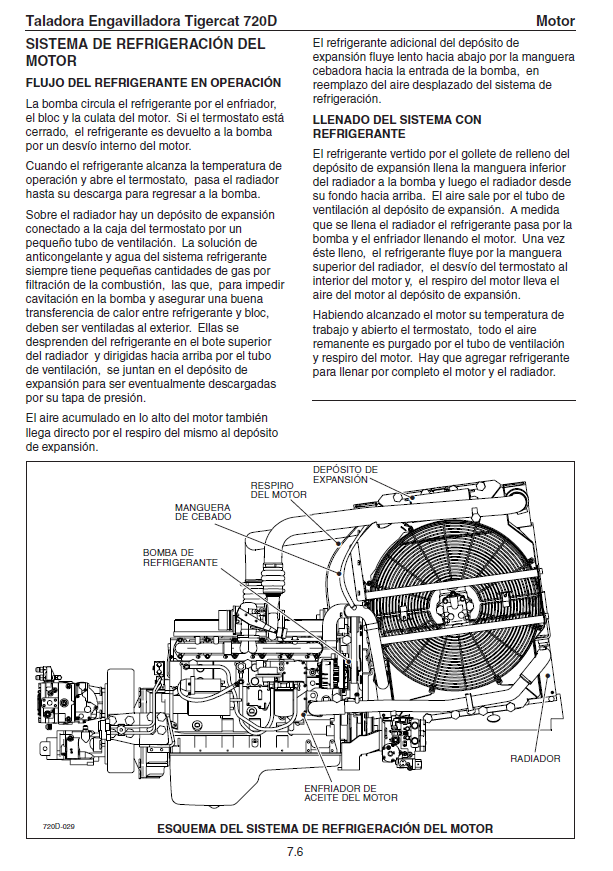 Taladora Engavilladora Tigercat 720D

Motor

SISTEMA DE REFRIGERACIÓN DEL MOTOR

FLUJO DEL REFRIGERANTE EN OPERACIÓN

La bomba circula el refrigerante por el enfriador, el bloc y la culata del motor. Si el termostato está cerrado, el refrigerante es devuelto a la bomba por un desvío interno del motor.

Cuando el refrigerante alcanza la temperatura de operación y abre el termostato, pasa el radiador hasta su descarga para regresar a la bomba.

Sobre el radiador hay un depósito de expansión conectado a la caja del termostato por un pequeño tubo de ventilación. La solución de anticongelante y agua del sistema refrigerante siempre tiene pequeñas cantidades de gas por filtración de la combustión, las que, para impedir cavitación en la bomba y asegurar una buena transferencia de calor entre refrigerante y bloc, deben ser ventiladas al exterior. Ellas se desprenden del refrigerante en el bote superior del radiador y dirigidas hacia arriba por el tubo de ventilación, se juntan en el depósito de expansión para ser eventualmente descargadas por su tapa de presión.

El aire acumulado en lo alto del motor también llega directo por el respiro del mismo al depósito de expansión.

El refrigerante adicional del depósito de expansión fluye lento hacia abajo por la manguera cebadora hacia la entrada de la bomba, en reemplazo del aire desplazado del sistema de refrigeración.

LLENADO DEL SISTEMA CON REFRIGERANTE

El refrigerante vertido por el gollete de relleno del depósito de expansión llena la manguera inferior del radiador a la bomba y luego el radiador desde su fondo hacia arriba. El aire sale por el tubo de ventilación al depósito de expansión. A medida que se llena el radiador el refrigerante pasa por la bomba y el enfriador llenando el motor. Una vez éste lleno, el refrigerante fluye por la manguera superior del radiador, el desvío del termostato al interior del motor y, el respiro del motor lleva el aire del motor al depósito de expansión.

Habiendo alcanzado el motor su temperatura de trabajo y abierto el termostato, todo el aire remanente es purgado por el tubo de ventilación y respiro del motor. Hay que agregar refrigerante para llenar por completo el motor y el radiador.

DEPÓSITO DE EXPANSIÓN
RESPIRO DEL MOTOR
MANGUERA DE CEBADO
BOMBA DE REFRIGERANTE
RADIADOR
ENFRIADOR DE ACEITE DEL MOTOR

720D-029

ESQUEMA DEL SISTEMA DE REFRIGERACIÓN DEL MOTOR

7.6