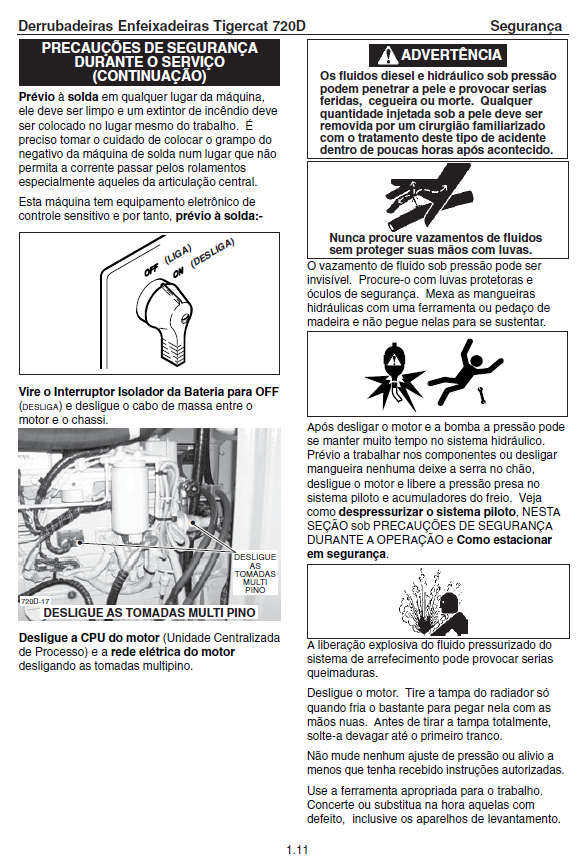 Derrubadeiras Enfeixadeiras Tigercat 720D Segurança

PRECAUÇÕES DE SEGURANÇA DURANTE O SERVIÇO (CONTINUAÇÃO)

Prévio à solda em qualquer lugar da máquina, ele deve ser limpo e um extintor de incêndio deve ser colocado no lugar mesmo do trabalho. É preciso tomar o cuidado de colocar o grampo do negativo da máquina de solda num lugar que não permita a corrente passar pelos rolamentos especialmente aqueles da articulação central.

Esta máquina tem equipamento eletrônico de controle sensitivo e por tanto, prévio à solda:-

OFF (LIGA) ON (DESLIGA)

Vire o Interruptor Isolador da Bateria para OFF (DESLIGA) e desligue o cabo de massa entre o motor e o chassi.

DESLIGUE AS TOMADAS MULTI PINO

720D-17

DESLIGUE AS TOMADAS MULTI PINO

Desligue a CPU do motor (Unidade Centralizada de Processo) e a rede elétrica do motor desligando as tomadas multipino.

ADVERTÊNCIA

Os fluidos diesel e hidráulico sob pressão podem penetrar a pele e provocar serias feridas, cegueira ou morte. Qualquer quantidade injetada sob a pele deve ser removida por um cirurgião familiarizado com o tratamento deste tipo de acidente dentro de poucas horas após acontecido.

Nunca procure vazamentos de fluidos sem proteger suas mãos com luvas.

O vazamento de fluido sob pressão pode ser invisível. Procure-o com luvas protetoras e óculos de segurança. Mexa as mangueiras hidráulicas com uma ferramenta ou pedaço de madeira e não pegue nelas para se sustentar.

Após desligar o motor e a bomba a pressão pode se manter muito tempo no sistema hidráulico. Prévio a trabalhar nos componentes ou desligar mangueira nenhuma deixe a serra no chão, desligue o motor e libere a pressão presa no sistema piloto e acumuladores do freio. Veja como despressurizar o sistema piloto, NESTA SEÇÃO sob PRECAUÇÕES DE SEGURANÇA DURANTE A OPERAÇÃO e Como estacionar em segurança.

A liberação explosiva do fluido pressurizado do sistema de arrefecimento pode provocar serias queimaduras.

Desligue o motor. Tire a tampa do radiador só quando fria o bastante para pegar nela com as mãos nuas. Antes de tirar a tampa totalmente, solte-a devagar até o primeiro tranco.

Não mude nenhum ajuste de pressão ou alivio a menos que tenha recebido instruções autorizadas.

Use a ferramenta apropriada para o trabalho. Concerte ou substitua na hora aquelas com defeito, inclusive os aparelhos de levantamento.

1.11