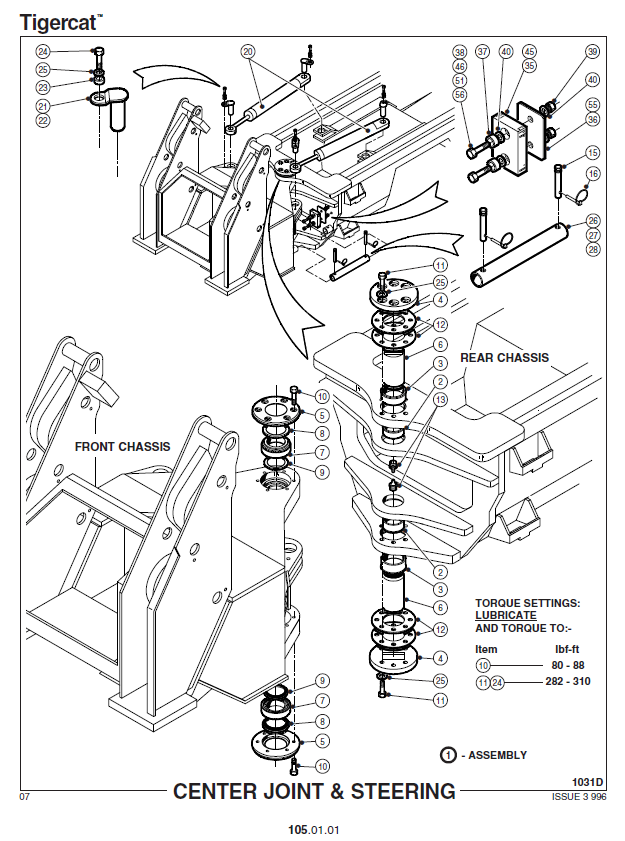 Tigercat™

24
25
23
21
22
20
38
46
51
56
37
40
45
35
39
40
55
36
15
16
26
27
28
11
25
4
12
6
3
2
13
REAR CHASSIS
FRONT CHASSIS
10
5
8
7
9
2
3
6
12
4
25
11
9
7
8
5
10

TORQUE SETTINGS:
LUBRICATE
AND TORQUE TO:-

| Item | lbf-ft |
|---|---|
| 10 | 80 - 88 |
| 11 24 | 282 - 310 |

1 - ASSEMBLY

07
CENTER JOINT & STEERING
1031D
ISSUE 3 996

105.01.01