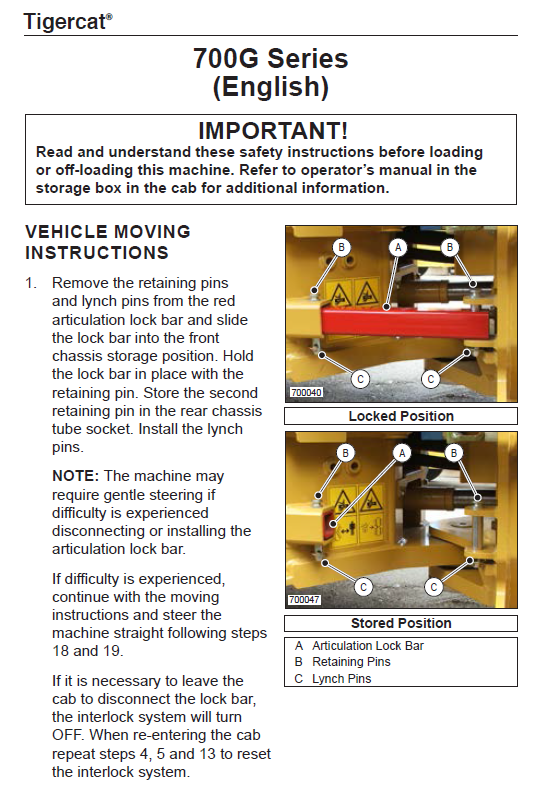 Tigercat®

700G Series
(English)

IMPORTANT!
Read and understand these safety instructions before loading or off-loading this machine. Refer to operator's manual in the storage box in the cab for additional information.

VEHICLE MOVING INSTRUCTIONS

1. Remove the retaining pins and lynch pins from the red articulation lock bar and slide the lock bar into the front chassis storage position. Hold the lock bar in place with the retaining pin. Store the second retaining pin in the rear chassis tube socket. Install the lynch pins.

NOTE: The machine may require gentle steering if difficulty is experienced disconnecting or installing the articulation lock bar.

If difficulty is experienced, continue with the moving instructions and steer the machine straight following steps 18 and 19.

If it is necessary to leave the cab to disconnect the lock bar, the interlock system will turn OFF. When re-entering the cab repeat steps 4, 5 and 13 to reset the interlock system.

B A B
C C
700040
Locked Position

B A B
C C
700047
Stored Position

A Articulation Lock Bar
B Retaining Pins
C Lynch Pins