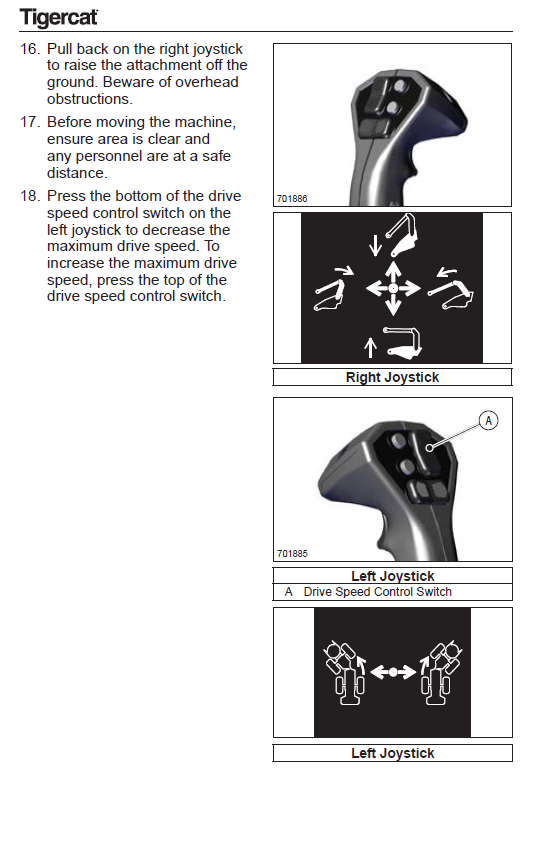 Tigercat

16. Pull back on the right joystick to raise the attachment off the ground. Beware of overhead obstructions.

17. Before moving the machine, ensure area is clear and any personnel are at a safe distance.

18. Press the bottom of the drive speed control switch on the left joystick to decrease the maximum drive speed. To increase the maximum drive speed, press the top of the drive speed control switch.

701886

Right Joystick

A

701885

Left Joystick
A Drive Speed Control Switch

Left Joystick