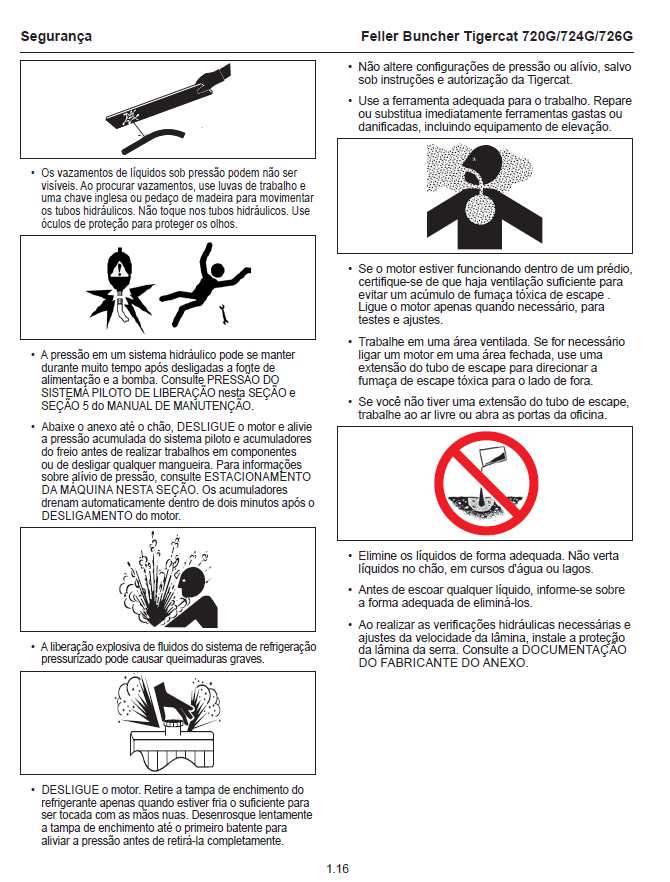 Segurança

Feller Buncher Tigercat 720G/724G/726G

• Os vazamentos de líquidos sob pressão podem não ser visíveis. Ao procurar vazamentos, use luvas de trabalho e uma chave inglesa ou pedaço de madeira para movimentar os tubos hidráulicos. Não toque nos tubos hidráulicos. Use óculos de proteção para proteger os olhos.

• A pressão em um sistema hidráulico pode se manter durante muito tempo após desligadas a fonte de alimentação e a bomba. Consulte PRESSÃO DO SISTEMA PILOTO DE LIBERAÇÃO nesta SEÇÃO e SEÇÃO 5 do MANUAL DE MANUTENÇÃO.

• Abaixe o anexo até o chão, DESLIGUE o motor e alivie a pressão acumulada do sistema piloto e acumuladores do freio antes de realizar trabalhos em componentes ou de desligar qualquer mangueira. Para informações sobre alívio de pressão, consulte ESTACIONAMENTO DA MÁQUINA NESTA SEÇÃO. Os acumuladores drenam automaticamente dentro de dois minutos após o DESLIGAMENTO do motor.

• A liberação explosiva de fluidos do sistema de refrigeração pressurizado pode causar queimaduras graves.

• DESLIGUE o motor. Retire a tampa de enchimento do refrigerante apenas quando estiver fria o suficiente para ser tocada com as mãos nuas. Desenrosque lentamente a tampa de enchimento até o primeiro batente para aliviar a pressão antes de retirá-la completamente.

• Não altere configurações de pressão ou alívio, salvo sob instruções e autorização da Tigercat.

• Use a ferramenta adequada para o trabalho. Repare ou substitua imediatamente ferramentas gastas ou danificadas, incluindo equipamento de elevação.

• Se o motor estiver funcionando dentro de um prédio, certifique-se de que haja ventilação suficiente para evitar um acúmulo de fumaça tóxica de escape . Ligue o motor apenas quando necessário, para testes e ajustes.

• Trabalhe em uma área ventilada. Se for necessário ligar um motor em uma área fechada, use uma extensão do tubo de escape para direcionar a fumaça de escape tóxica para o lado de fora.

• Se você não tiver uma extensão do tubo de escape, trabalhe ao ar livre ou abra as portas da oficina.

• Elimine os líquidos de forma adequada. Não verta líquidos no chão, em cursos d'água ou lagos.

• Antes de escoar qualquer líquido, informe-se sobre a forma adequada de eliminá-los.

• Ao realizar as verificações hidráulicas necessárias e ajustes da velocidade da lâmina, instale a proteção da lâmina da serra. Consulte a DOCUMENTAÇÃO DO FABRICANTE DO ANEXO.

1.16