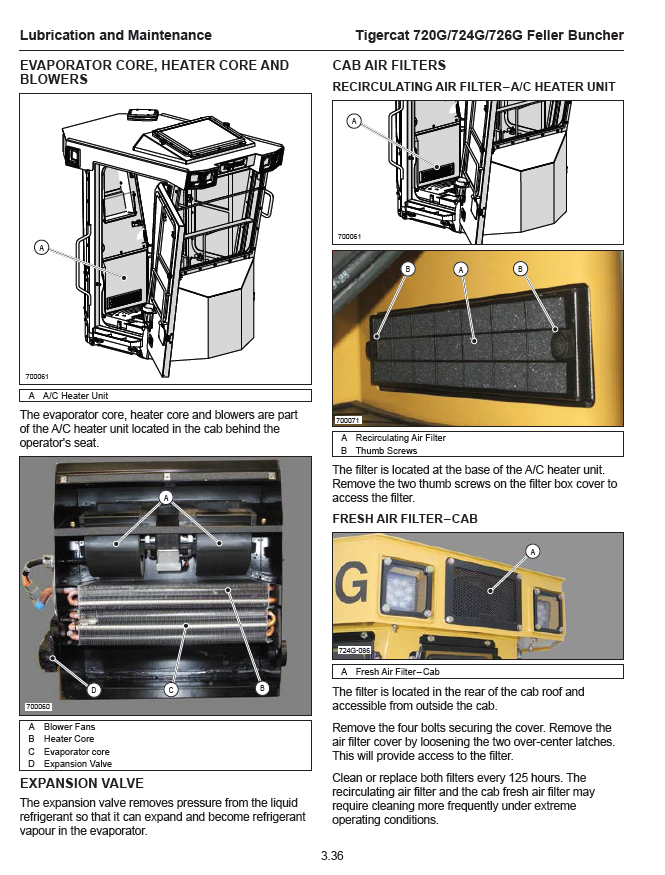 Lubrication and Maintenance

Tigercat 720G/724G/726G Feller Buncher

EVAPORATOR CORE, HEATER CORE AND BLOWERS

A

700061

A A/C Heater Unit

The evaporator core, heater core and blowers are part of the A/C heater unit located in the cab behind the operator's seat.

A

D

C

B

700060

A Blower Fans
B Heater Core
C Evaporator core
D Expansion Valve

EXPANSION VALVE

The expansion valve removes pressure from the liquid refrigerant so that it can expand and become refrigerant vapour in the evaporator.

CAB AIR FILTERS

RECIRCULATING AIR FILTER–A/C HEATER UNIT

A

700061

B A B

700071

A Recirculating Air Filter
B Thumb Screws

The filter is located at the base of the A/C heater unit. Remove the two thumb screws on the filter box cover to access the filter.

FRESH AIR FILTER–CAB

G

A

724G-086

A Fresh Air Filter–Cab

The filter is located in the rear of the cab roof and accessible from outside the cab.

Remove the four bolts securing the cover. Remove the air filter cover by loosening the two over-center latches. This will provide access to the filter.

Clean or replace both filters every 125 hours. The recirculating air filter and the cab fresh air filter may require cleaning more frequently under extreme operating conditions.

3.36