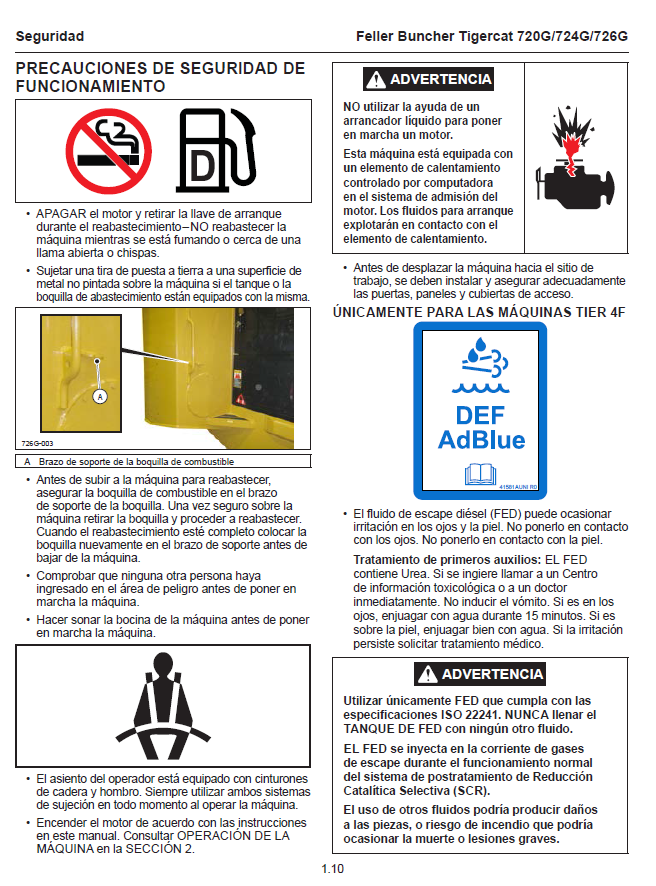 Seguridad

Feller Buncher Tigercat 720G/724G/726G

PRECAUCIONES DE SEGURIDAD DE FUNCIONAMIENTO

D

• APAGAR el motor y retirar la llave de arranque durante el reabastecimiento–NO reabastecer la máquina mientras se está fumando o cerca de una llama abierta o chispas.

• Sujetar una tira de puesta a tierra a una superficie de metal no pintada sobre la máquina si el tanque o la boquilla de abastecimiento están equipados con la misma.

A

726G-003

A Brazo de soporte de la boquilla de combustible

• Antes de subir a la máquina para reabastecer, asegurar la boquilla de combustible en el brazo de soporte de la boquilla. Una vez seguro sobre la máquina retirar la boquilla y proceder a reabastecer. Cuando el reabastecimiento esté completo colocar la boquilla nuevamente en el brazo de soporte antes de bajar de la máquina.

• Comprobar que ninguna otra persona haya ingresado en el área de peligro antes de poner en marcha la máquina.

• Hacer sonar la bocina de la máquina antes de poner en marcha la máquina.

• El asiento del operador está equipado con cinturones de cadera y hombro. Siempre utilizar ambos sistemas de sujeción en todo momento al operar la máquina.

• Encender el motor de acuerdo con las instrucciones en este manual. Consultar OPERACIÓN DE LA MÁQUINA en la SECCIÓN 2.

ADVERTENCIA

NO utilizar la ayuda de un arrancador líquido para poner en marcha un motor.

Esta máquina está equipada con un elemento de calentamiento controlado por computadora en el sistema de admisión del motor. Los fluidos para arranque explotarán en contacto con el elemento de calentamiento.

• Antes de desplazar la máquina hacia el sitio de trabajo, se deben instalar y asegurar adecuadamente las puertas, paneles y cubiertas de acceso.

ÚNICAMENTE PARA LAS MÁQUINAS TIER 4F

DEF
AdBlue

41581AUNI R0

• El fluido de escape diésel (FED) puede ocasionar irritación en los ojos y la piel. No ponerlo en contacto con los ojos. No ponerlo en contacto con la piel.

Tratamiento de primeros auxilios: EL FED contiene Urea. Si se ingiere llamar a un Centro de información toxicológica o a un doctor inmediatamente. No inducir el vómito. Si es en los ojos, enjuagar con agua durante 15 minutos. Si es sobre la piel, enjuagar bien con agua. Si la irritación persiste solicitar tratamiento médico.

ADVERTENCIA

Utilizar únicamente FED que cumpla con las especificaciones ISO 22241. NUNCA llenar el TANQUE DE FED con ningún otro fluido.

EL FED se inyecta en la corriente de gases de escape durante el funcionamiento normal del sistema de postratamiento de Reducción Catalítica Selectiva (SCR).

El uso de otros fluidos podría producir daños a las piezas, o riesgo de incendio que podría ocasionar la muerte o lesiones graves.

1.10