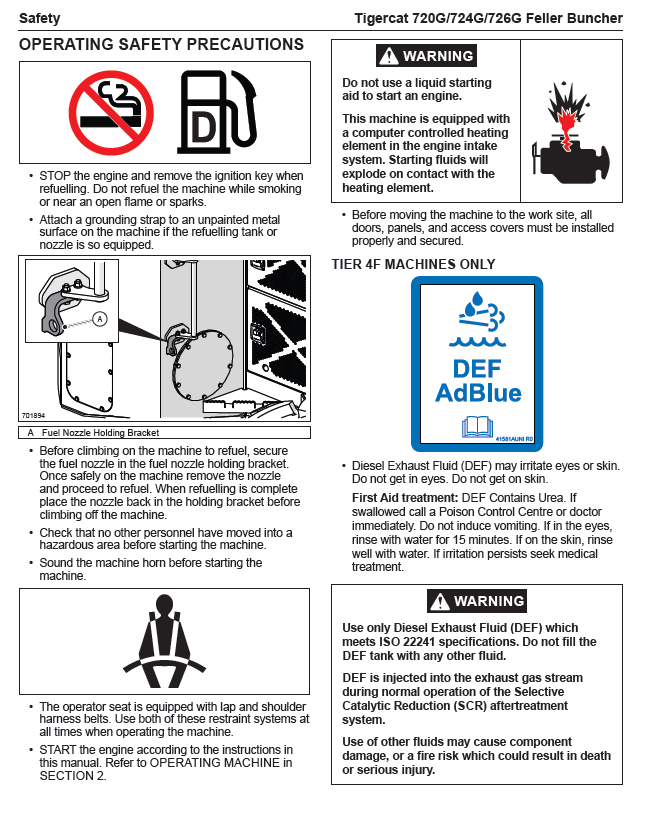 Safety

Tigercat 720G/724G/726G Feller Buncher

OPERATING SAFETY PRECAUTIONS

D

• STOP the engine and remove the ignition key when refuelling. Do not refuel the machine while smoking or near an open flame or sparks.

• Attach a grounding strap to an unpainted metal surface on the machine if the refuelling tank or nozzle is so equipped.

A

701894

A Fuel Nozzle Holding Bracket

• Before climbing on the machine to refuel, secure the fuel nozzle in the fuel nozzle holding bracket. Once safely on the machine remove the nozzle and proceed to refuel. When refuelling is complete place the nozzle back in the holding bracket before climbing off the machine.

• Check that no other personnel have moved into a hazardous area before starting the machine.

• Sound the machine horn before starting the machine.

• The operator seat is equipped with lap and shoulder harness belts. Use both of these restraint systems at all times when operating the machine.

• START the engine according to the instructions in this manual. Refer to OPERATING MACHINE in SECTION 2.

WARNING

Do not use a liquid starting aid to start an engine.

This machine is equipped with a computer controlled heating element in the engine intake system. Starting fluids will explode on contact with the heating element.

• Before moving the machine to the work site, all doors, panels, and access covers must be installed properly and secured.

TIER 4F MACHINES ONLY

DEF
AdBlue

41581AUNI R0

• Diesel Exhaust Fluid (DEF) may irritate eyes or skin. Do not get in eyes. Do not get on skin.

First Aid treatment: DEF Contains Urea. If swallowed call a Poison Control Centre or doctor immediately. Do not induce vomiting. If in the eyes, rinse with water for 15 minutes. If on the skin, rinse well with water. If irritation persists seek medical treatment.

WARNING

Use only Diesel Exhaust Fluid (DEF) which meets ISO 22241 specifications. Do not fill the DEF tank with any other fluid.

DEF is injected into the exhaust gas stream during normal operation of the Selective Catalytic Reduction (SCR) aftertreatment system.

Use of other fluids may cause component damage, or a fire risk which could result in death or serious injury.