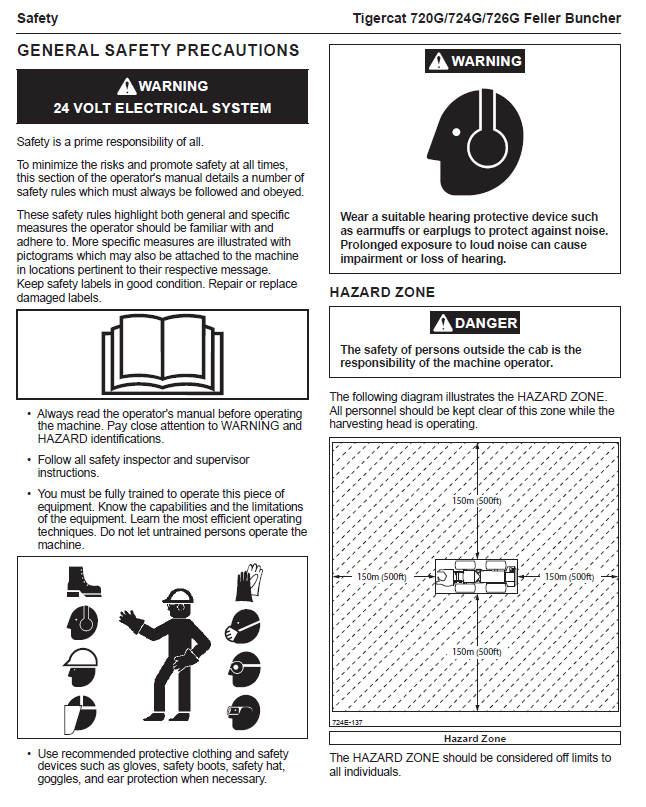 Safety

Tigercat 720G/724G/726G Feller Buncher

GENERAL SAFETY PRECAUTIONS

WARNING
24 VOLT ELECTRICAL SYSTEM

Safety is a prime responsibility of all.

To minimize the risks and promote safety at all times, this section of the operator's manual details a number of safety rules which must always be followed and obeyed.

These safety rules highlight both general and specific measures the operator should be familiar with and adhere to. More specific measures are illustrated with pictograms which may also be attached to the machine in locations pertinent to their respective message. Keep safety labels in good condition. Repair or replace damaged labels.

• Always read the operator's manual before operating the machine. Pay close attention to WARNING and HAZARD identifications.

• Follow all safety inspector and supervisor instructions.

• You must be fully trained to operate this piece of equipment. Know the capabilities and the limitations of the equipment. Learn the most efficient operating techniques. Do not let untrained persons operate the machine.

• Use recommended protective clothing and safety devices such as gloves, safety boots, safety hat, goggles, and ear protection when necessary.

WARNING

Wear a suitable hearing protective device such as earmuffs or earplugs to protect against noise. Prolonged exposure to loud noise can cause impairment or loss of hearing.

HAZARD ZONE

DANGER

The safety of persons outside the cab is the responsibility of the machine operator.

The following diagram illustrates the HAZARD ZONE. All personnel should be kept clear of this zone while the harvesting head is operating.

150m (500ft)
150m (500ft)
150m (500ft)
150m (500ft)
724E-137

Hazard Zone

The HAZARD ZONE should be considered off limits to all individuals.