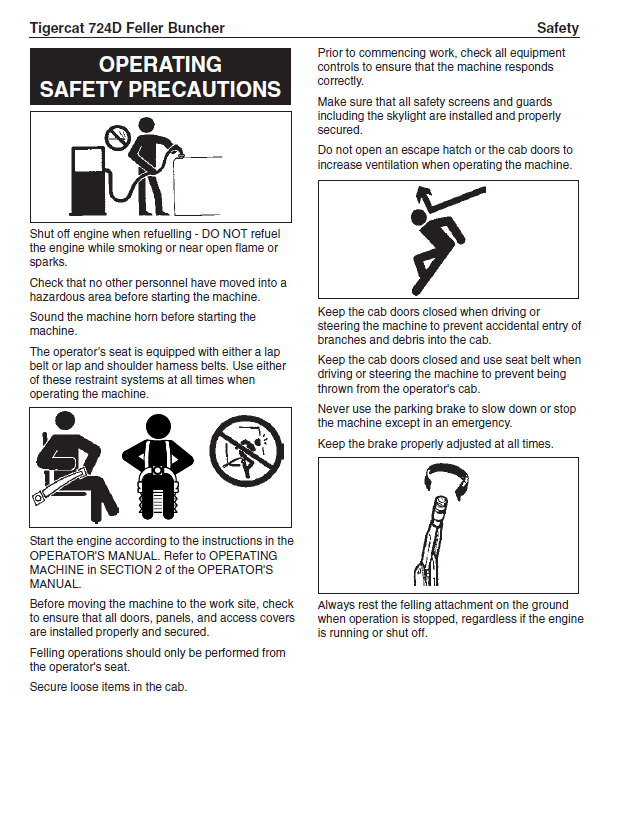 Tigercat 724D Feller Buncher

Safety

OPERATING SAFETY PRECAUTIONS

Shut off engine when refuelling - DO NOT refuel the engine while smoking or near open flame or sparks.

Check that no other personnel have moved into a hazardous area before starting the machine.

Sound the machine horn before starting the machine.

The operator's seat is equipped with either a lap belt or lap and shoulder harness belts. Use either of these restraint systems at all times when operating the machine.

Start the engine according to the instructions in the OPERATOR'S MANUAL. Refer to OPERATING MACHINE in SECTION 2 of the OPERATOR'S MANUAL.

Before moving the machine to the work site, check to ensure that all doors, panels, and access covers are installed properly and secured.

Felling operations should only be performed from the operator's seat.

Secure loose items in the cab.

Prior to commencing work, check all equipment controls to ensure that the machine responds correctly.

Make sure that all safety screens and guards including the skylight are installed and properly secured.

Do not open an escape hatch or the cab doors to increase ventilation when operating the machine.

Keep the cab doors closed when driving or steering the machine to prevent accidental entry of branches and debris into the cab.

Keep the cab doors closed and use seat belt when driving or steering the machine to prevent being thrown from the operator's cab.

Never use the parking brake to slow down or stop the machine except in an emergency.

Keep the brake properly adjusted at all times.

Always rest the felling attachment on the ground when operation is stopped, regardless if the engine is running or shut off.