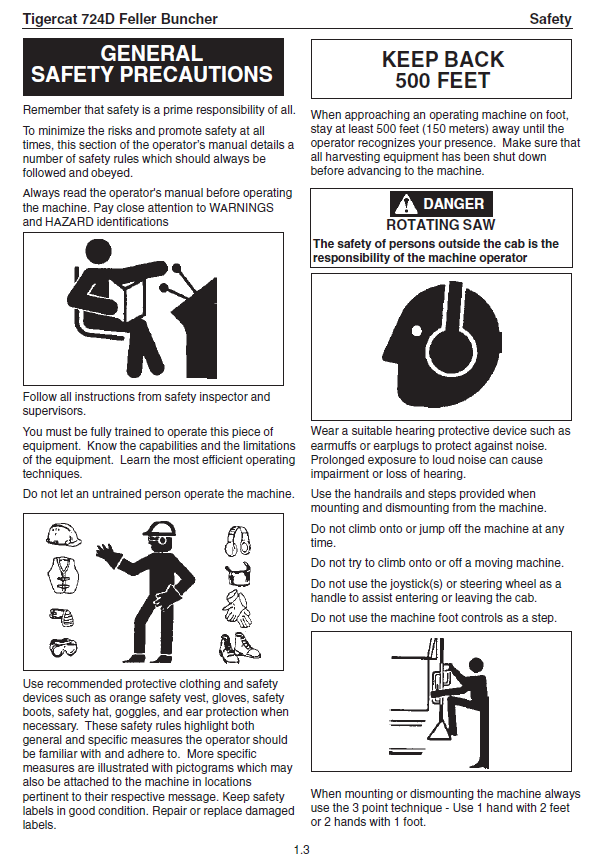 Tigercat 724D Feller Buncher

Safety

GENERAL SAFETY PRECAUTIONS

Remember that safety is a prime responsibility of all.

To minimize the risks and promote safety at all times, this section of the operator's manual details a number of safety rules which should always be followed and obeyed.

Always read the operator's manual before operating the machine. Pay close attention to WARNINGS and HAZARD identifications

Follow all instructions from safety inspector and supervisors.

You must be fully trained to operate this piece of equipment. Know the capabilities and the limitations of the equipment. Learn the most efficient operating techniques.

Do not let an untrained person operate the machine.

Use recommended protective clothing and safety devices such as orange safety vest, gloves, safety boots, safety hat, goggles, and ear protection when necessary. These safety rules highlight both general and specific measures the operator should be familiar with and adhere to. More specific measures are illustrated with pictograms which may also be attached to the machine in locations pertinent to their respective message. Keep safety labels in good condition. Repair or replace damaged labels.

KEEP BACK 500 FEET

When approaching an operating machine on foot, stay at least 500 feet (150 meters) away until the operator recognizes your presence. Make sure that all harvesting equipment has been shut down before advancing to the machine.

DANGER
ROTATING SAW
The safety of persons outside the cab is the responsibility of the machine operator

Wear a suitable hearing protective device such as earmuffs or earplugs to protect against noise. Prolonged exposure to loud noise can cause impairment or loss of hearing.

Use the handrails and steps provided when mounting and dismounting from the machine.

Do not climb onto or jump off the machine at any time.

Do not try to climb onto or off a moving machine.

Do not use the joystick(s) or steering wheel as a handle to assist entering or leaving the cab.

Do not use the machine foot controls as a step.

When mounting or dismounting the machine always use the 3 point technique - Use 1 hand with 2 feet or 2 hands with 1 foot.

1.3