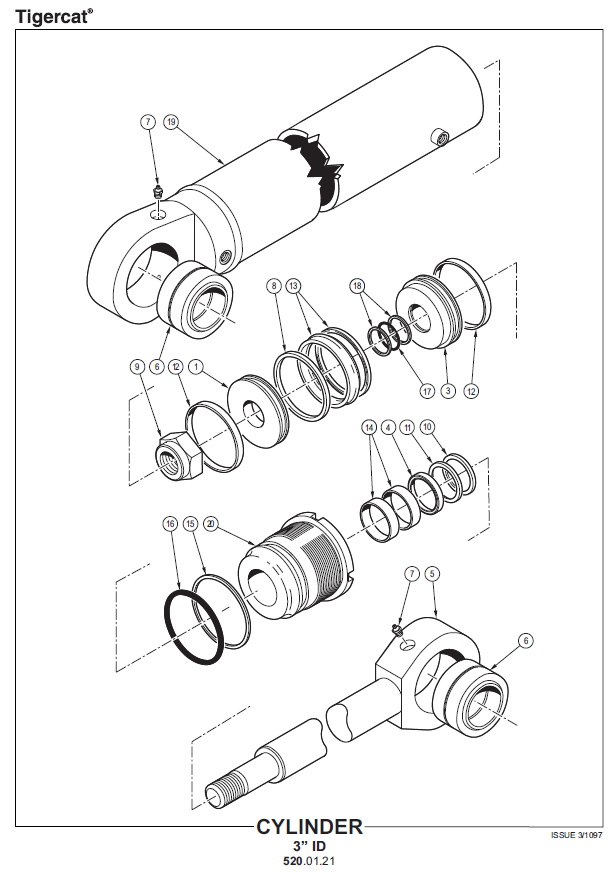 Tigercat®

7
19
8
13
18
9
6
12
1
17
3
12
14
4
11
10
16
15
20
7
5
6

CYLINDER
3" ID
520.01.21

ISSUE 3/1097