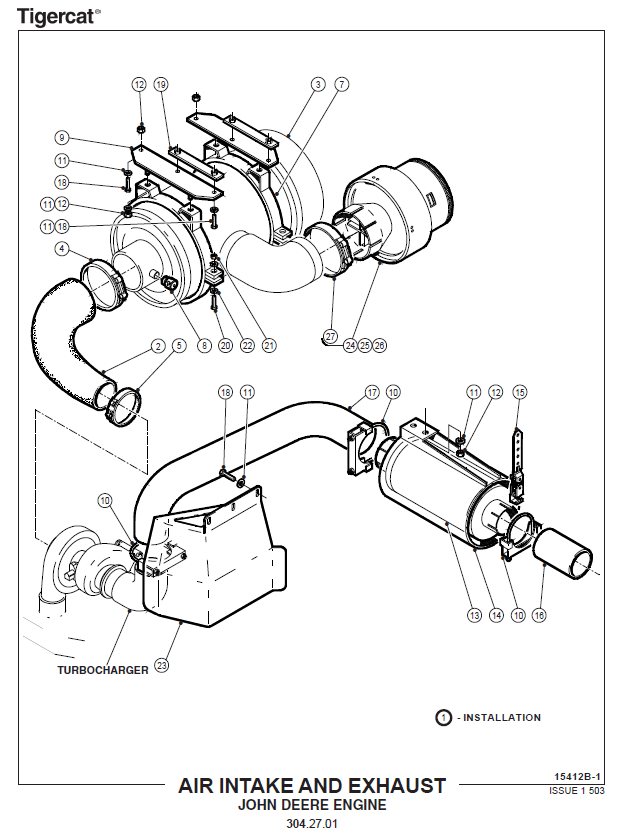 Tigercat®

12
19
3
7
9
11
18
11
12
11
18
4
8
20
22
21
27
24
25
26
2
5
18
11
17
10
11
12
15
10
13
14
10
16
TURBOCHARGER
23

1 - INSTALLATION

AIR INTAKE AND EXHAUST
JOHN DEERE ENGINE
304.27.01

15412B-1
ISSUE 1 503