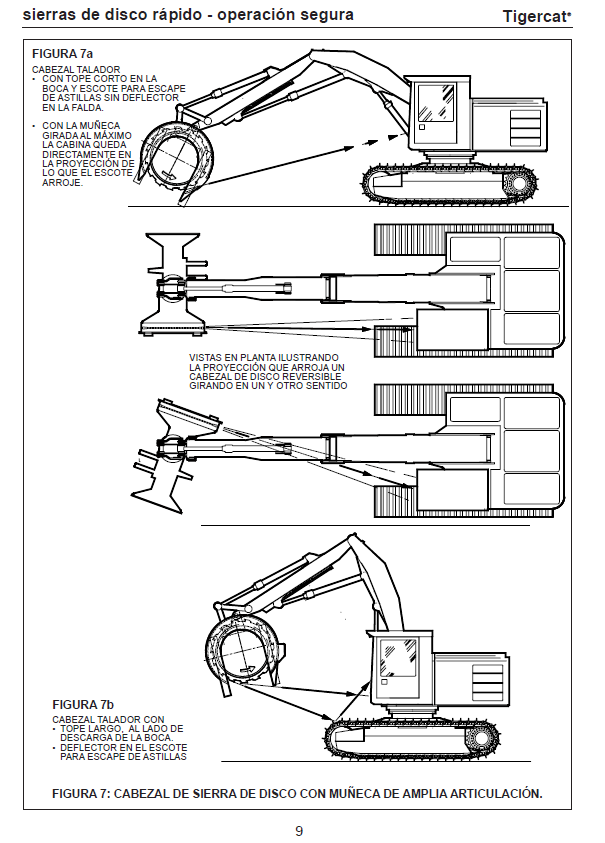 sierras de disco rápido - operación segura

Tigercat®

FIGURA 7a

CABEZAL TALADOR
• CON TOPE CORTO EN LA BOCA Y ESCOTE PARA ESCAPE DE ASTILLAS SIN DEFLECTOR EN LA FALDA.
• CON LA MUÑECA GIRADA AL MÁXIMO LA CABINA QUEDA DIRECTAMENTE EN LA PROYECCIÓN DE LO QUE EL ESCOTE ARROJE.

VISTAS EN PLANTA ILUSTRANDO LA PROYECCIÓN QUE ARROJA UN CABEZAL DE DISCO REVERSIBLE GIRANDO EN UN Y OTRO SENTIDO

FIGURA 7b

CABEZAL TALADOR CON
• TOPE LARGO, AL LADO DE DESCARGA DE LA BOCA.
• DEFLECTOR EN EL ESCOTE PARA ESCAPE DE ASTILLAS

FIGURA 7: CABEZAL DE SIERRA DE DISCO CON MUÑECA DE AMPLIA ARTICULACIÓN.

9