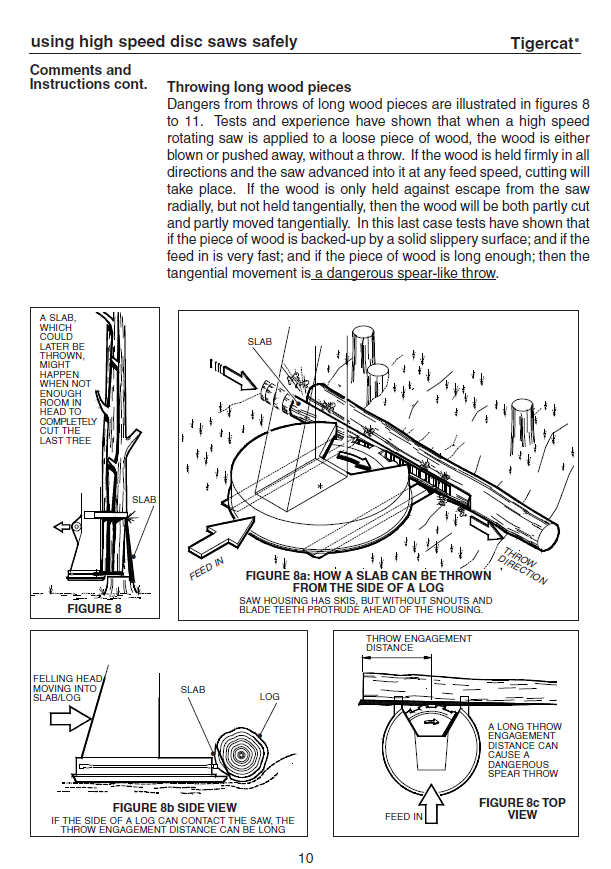 using high speed disc saws safely

Tigercat®

Comments and Instructions cont.

Throwing long wood pieces

Dangers from throws of long wood pieces are illustrated in figures 8 to 11. Tests and experience have shown that when a high speed rotating saw is applied to a loose piece of wood, the wood is either blown or pushed away, without a throw. If the wood is held firmly in all directions and the saw advanced into it at any feed speed, cutting will take place. If the wood is only held against escape from the saw radially, but not held tangentially, then the wood will be both partly cut and partly moved tangentially. In this last case tests have shown that if the piece of wood is backed-up by a solid slippery surface; and if the feed in is very fast; and if the piece of wood is long enough; then the tangential movement is a dangerous spear-like throw.

A SLAB, WHICH COULD LATER BE THROWN, MIGHT HAPPEN WHEN NOT ENOUGH ROOM IN HEAD TO COMPLETELY CUT THE LAST TREE

SLAB

FIGURE 8

SLAB

FEED IN

THROW DIRECTION

FIGURE 8a: HOW A SLAB CAN BE THROWN FROM THE SIDE OF A LOG

SAW HOUSING HAS SKIS, BUT WITHOUT SNOUTS AND BLADE TEETH PROTRUDE AHEAD OF THE HOUSING.

FELLING HEAD MOVING INTO SLAB/LOG

SLAB

LOG

FIGURE 8b SIDE VIEW

IF THE SIDE OF A LOG CAN CONTACT THE SAW, THE THROW ENGAGEMENT DISTANCE CAN BE LONG

THROW ENGAGEMENT DISTANCE

A LONG THROW ENGAGEMENT DISTANCE CAN CAUSE A DANGEROUS SPEAR THROW

FEED IN

FIGURE 8c TOP VIEW

10