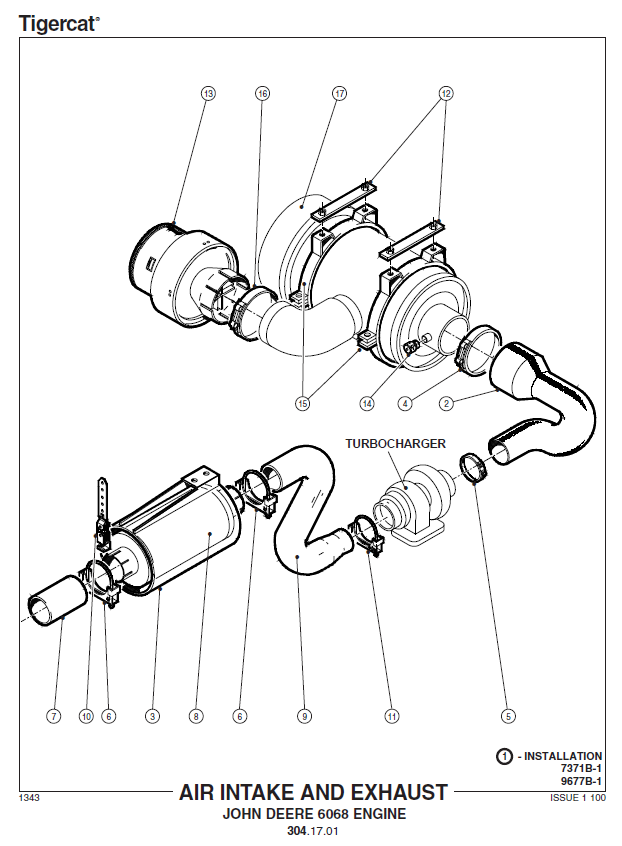 Tigercat®

13
16
17
12
15
14
4
2
TURBOCHARGER
7
10
6
3
8
6
9
11
5

1 - INSTALLATION
7371B-1
9677B-1

1343
AIR INTAKE AND EXHAUST
ISSUE 1 100
JOHN DEERE 6068 ENGINE
304.17.01