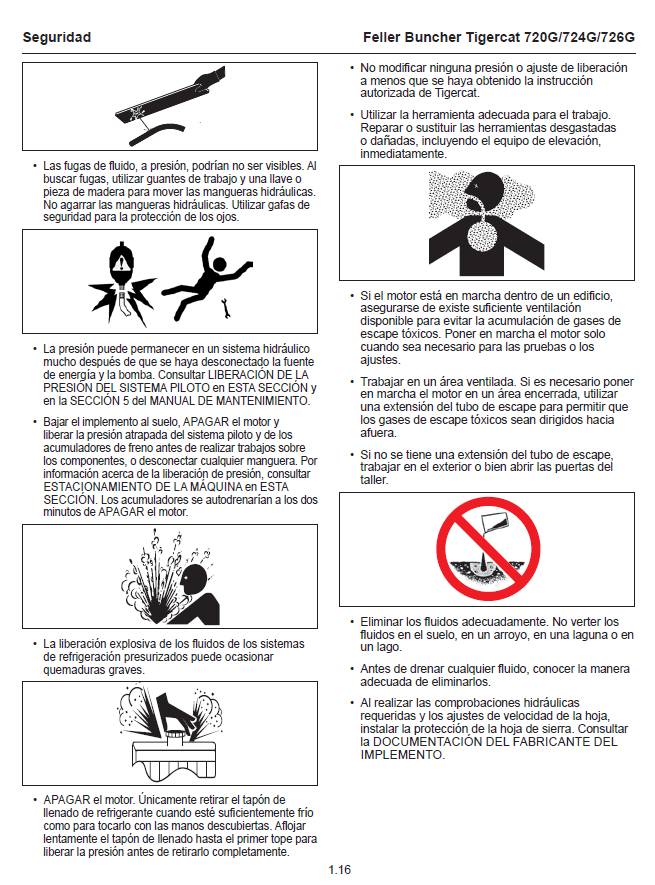 Seguridad

Feller Buncher Tigercat 720G/724G/726G

• Las fugas de fluido, a presión, podrían no ser visibles. Al buscar fugas, utilizar guantes de trabajo y una llave o pieza de madera para mover las mangueras hidráulicas. No agarrar las mangueras hidráulicas. Utilizar gafas de seguridad para la protección de los ojos.

• La presión puede permanecer en un sistema hidráulico mucho después de que se haya desconectado la fuente de energía y la bomba. Consultar LIBERACIÓN DE LA PRESIÓN DEL SISTEMA PILOTO en ESTA SECCIÓN y en la SECCIÓN 5 del MANUAL DE MANTENIMIENTO.

• Bajar el implemento al suelo, APAGAR el motor y liberar la presión atrapada del sistema piloto y de los acumuladores de freno antes de realizar trabajos sobre los componentes, o desconectar cualquier manguera. Por información acerca de la liberación de presión, consultar ESTACIONAMIENTO DE LA MÁQUINA en ESTA SECCIÓN. Los acumuladores se autodrenarían a los dos minutos de APAGAR el motor.

• La liberación explosiva de los fluidos de los sistemas de refrigeración presurizados puede ocasionar quemaduras graves.

• APAGAR el motor. Únicamente retirar el tapón de llenado de refrigerante cuando esté suficientemente frío como para tocarlo con las manos descubiertas. Aflojar lentamente el tapón de llenado hasta el primer tope para liberar la presión antes de retirarlo completamente.

• No modificar ninguna presión o ajuste de liberación a menos que se haya obtenido la instrucción autorizada de Tigercat.

• Utilizar la herramienta adecuada para el trabajo. Reparar o sustituir las herramientas desgastadas o dañadas, incluyendo el equipo de elevación, inmediatamente.

• Si el motor está en marcha dentro de un edificio, asegurarse de existe suficiente ventilación disponible para evitar la acumulación de gases de escape tóxicos. Poner en marcha el motor solo cuando sea necesario para las pruebas o los ajustes.

• Trabajar en un área ventilada. Si es necesario poner en marcha el motor en un área encerrada, utilizar una extensión del tubo de escape para permitir que los gases de escape tóxicos sean dirigidos hacia afuera.

• Si no se tiene una extensión del tubo de escape, trabajar en el exterior o bien abrir las puertas del taller.

• Eliminar los fluidos adecuadamente. No verter los fluidos en el suelo, en un arroyo, en una laguna o en un lago.

• Antes de drenar cualquier fluido, conocer la manera adecuada de eliminarlos.

• Al realizar las comprobaciones hidráulicas requeridas y los ajustes de velocidad de la hoja, instalar la protección de la hoja de sierra. Consultar la DOCUMENTACIÓN DEL FABRICANTE DEL IMPLEMENTO.

1.16