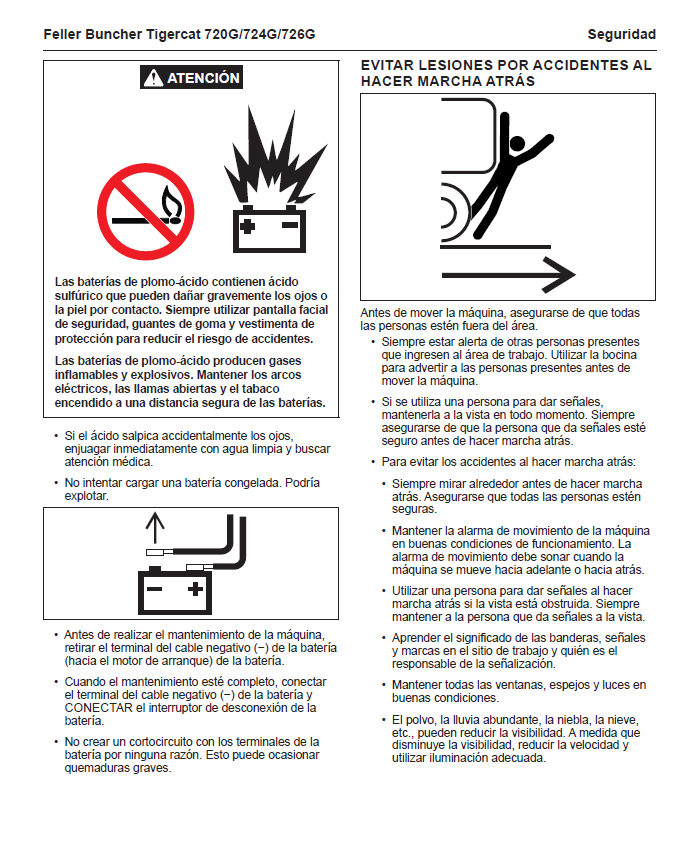 Feller Buncher Tigercat 720G/724G/726G

Seguridad

ATENCIÓN

Las baterías de plomo-ácido contienen ácido sulfúrico que pueden dañar gravemente los ojos o la piel por contacto. Siempre utilizar pantalla facial de seguridad, guantes de goma y vestimenta de protección para reducir el riesgo de accidentes.

Las baterías de plomo-ácido producen gases inflamables y explosivos. Mantener los arcos eléctricos, las llamas abiertas y el tabaco encendido a una distancia segura de las baterías.

• Si el ácido salpica accidentalmente los ojos, enjuagar inmediatamente con agua limpia y buscar atención médica.

• No intentar cargar una batería congelada. Podría explotar.

• Antes de realizar el mantenimiento de la máquina, retirar el terminal del cable negativo (−) de la batería (hacia el motor de arranque) de la batería.

• Cuando el mantenimiento esté completo, conectar el terminal del cable negativo (−) de la batería y CONECTAR el interruptor de desconexión de la batería.

• No crear un cortocircuito con los terminales de la batería por ninguna razón. Esto puede ocasionar quemaduras graves.

EVITAR LESIONES POR ACCIDENTES AL HACER MARCHA ATRÁS

Antes de mover la máquina, asegurarse de que todas las personas estén fuera del área.

• Siempre estar alerta de otras personas presentes que ingresen al área de trabajo. Utilizar la bocina para advertir a las personas presentes antes de mover la máquina.

• Si se utiliza una persona para dar señales, mantenerla a la vista en todo momento. Siempre asegurarse de que la persona que da señales esté seguro antes de hacer marcha atrás.

• Para evitar los accidentes al hacer marcha atrás:

• Siempre mirar alrededor antes de hacer marcha atrás. Asegurarse que todas las personas estén seguras.

• Mantener la alarma de movimiento de la máquina en buenas condiciones de funcionamiento. La alarma de movimiento debe sonar cuando la máquina se mueve hacia adelante o hacia atrás.

• Utilizar una persona para dar señales al hacer marcha atrás si la vista está obstruida. Siempre mantener a la persona que da señales a la vista.

• Aprender el significado de las banderas, señales y marcas en el sitio de trabajo y quién es el responsable de la señalización.

• Mantener todas las ventanas, espejos y luces en buenas condiciones.

• El polvo, la lluvia abundante, la niebla, la nieve, etc., pueden reducir la visibilidad. A medida que disminuye la visibilidad, reducir la velocidad y utilizar iluminación adecuada.